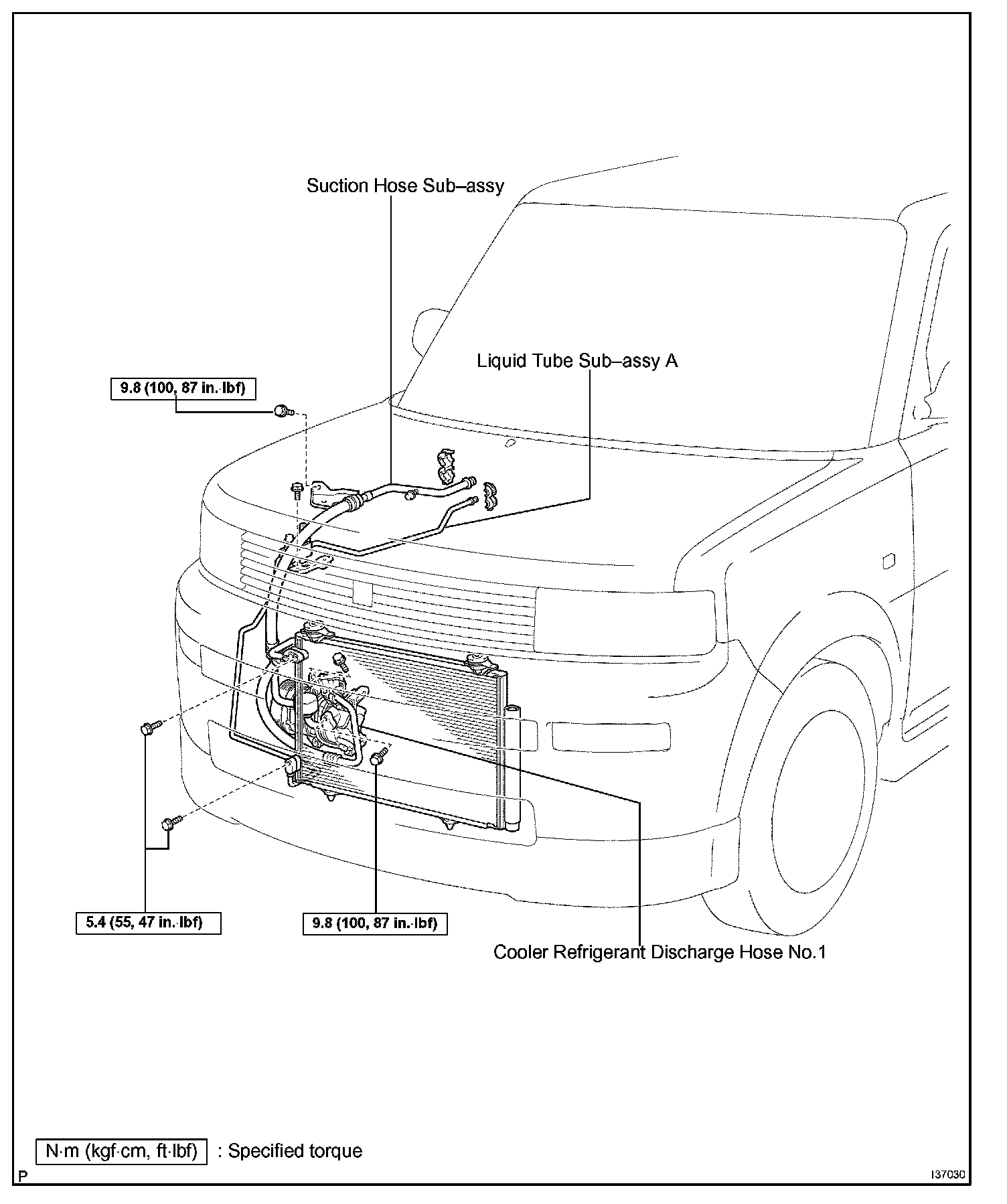 Suction Hose Sub–assy

Liquid Tube Sub–assy A

9.8 (100, 87 in.·lbf)

5.4 (55, 47 in.·lbf)

9.8 (100, 87 in.·lbf)

Cooler Refrigerant Discharge Hose No.1

N·m (kgf·cm, ft·lbf) : Specified torque

P

I37030