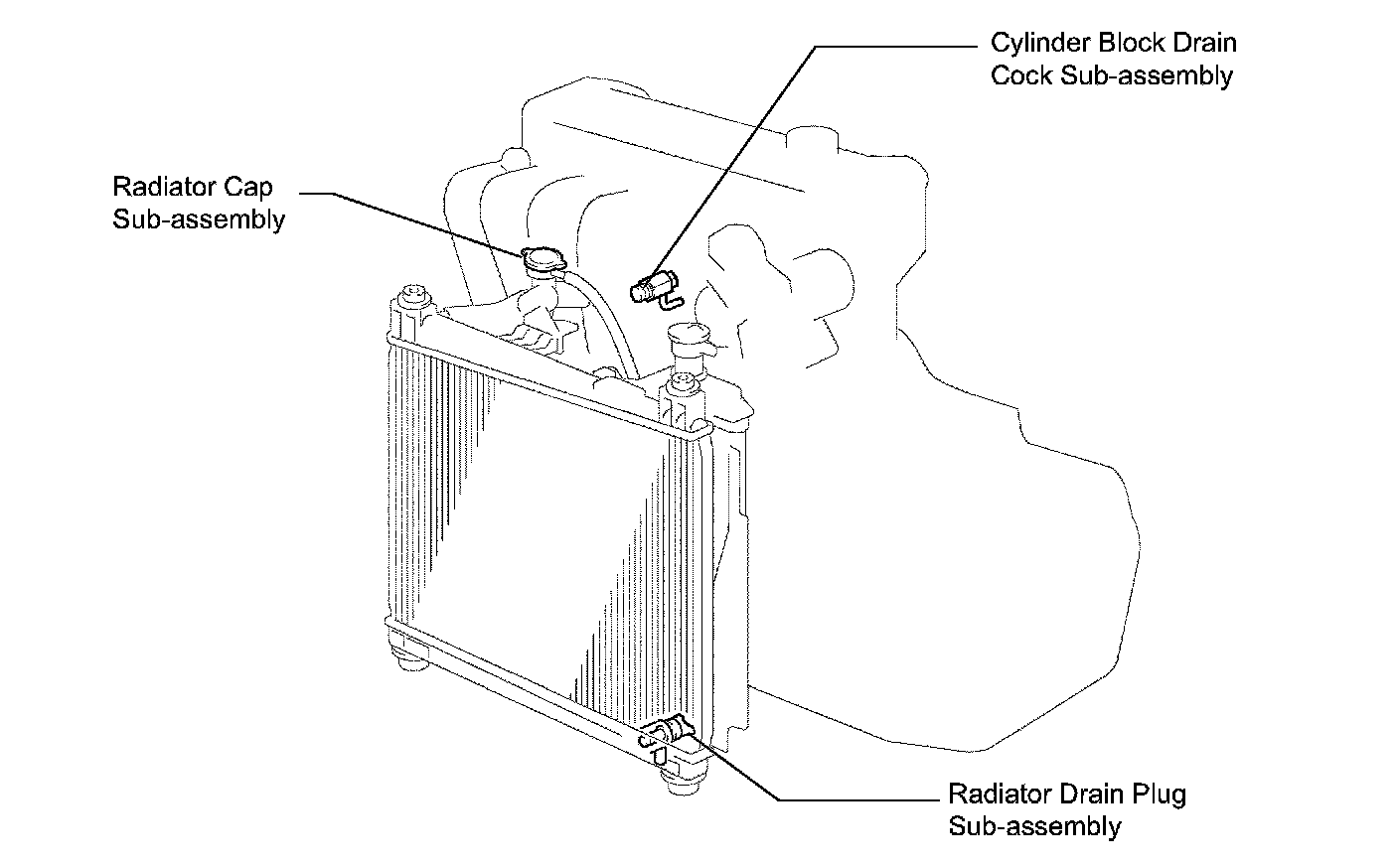 Cylinder Block Drain Cock Sub-assembly

Radiator Cap Sub-assembly

Radiator Drain Plug Sub-assembly