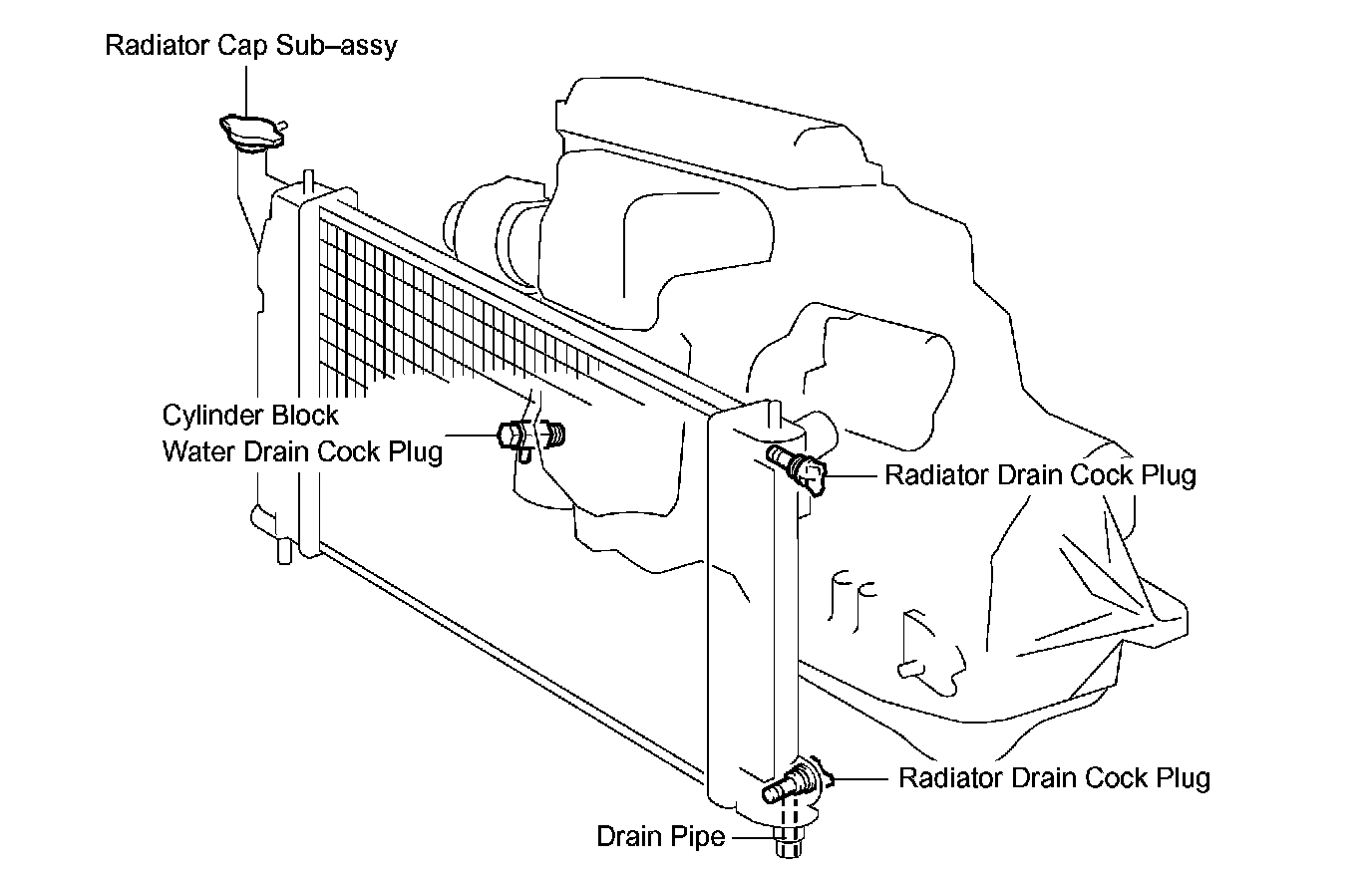 Radiator Cap Sub–assy

Cylinder Block
Water Drain Cock Plug

Radiator Drain Cock Plug

Radiator Drain Cock Plug

Drain Pipe