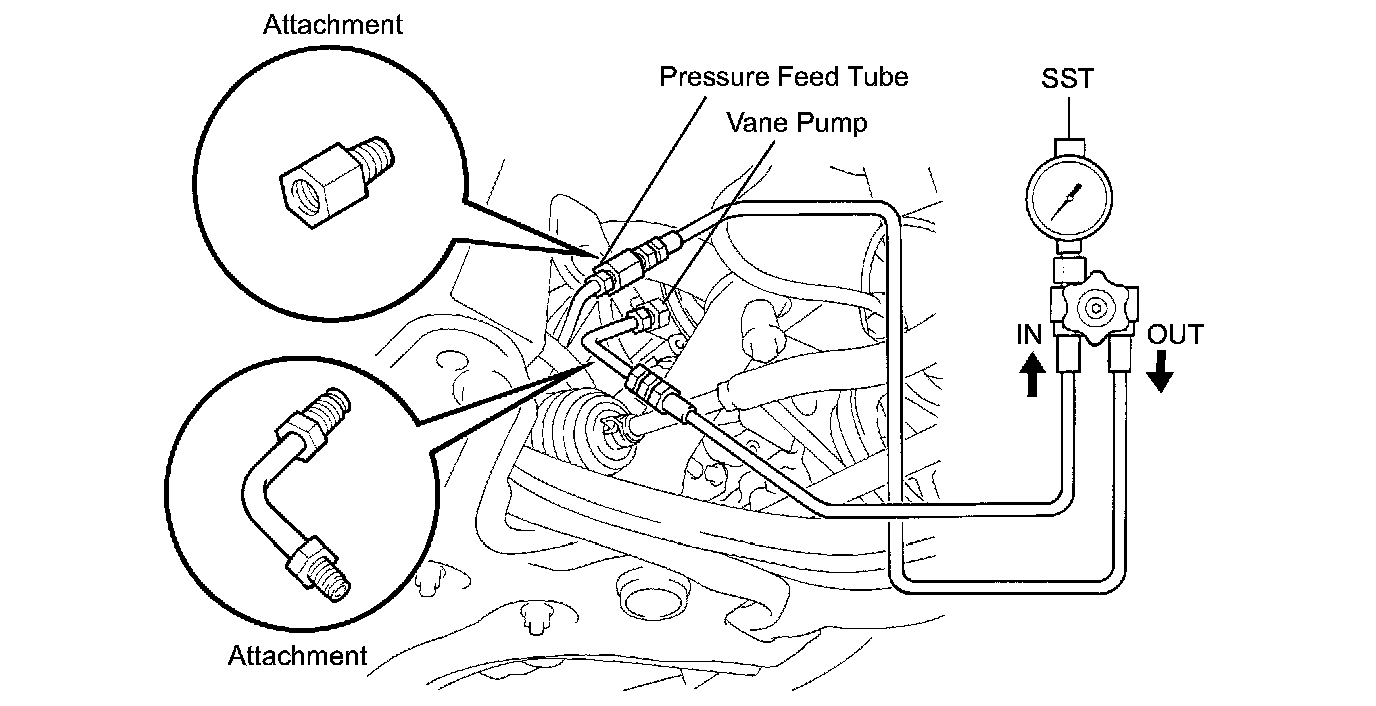 Attachment

Pressure Feed Tube

Vane Pump

SST

IN

OUT

Attachment