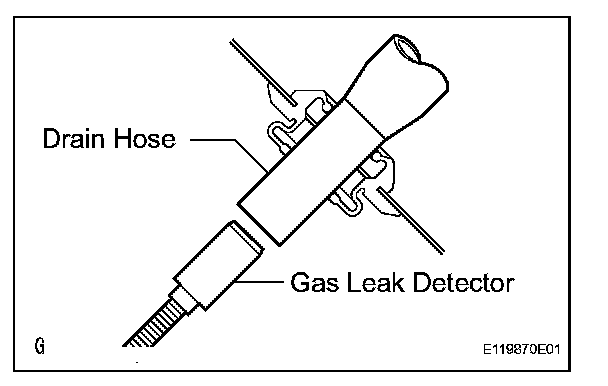 Drain Hose

Gas Leak Detector

G

E119870E01