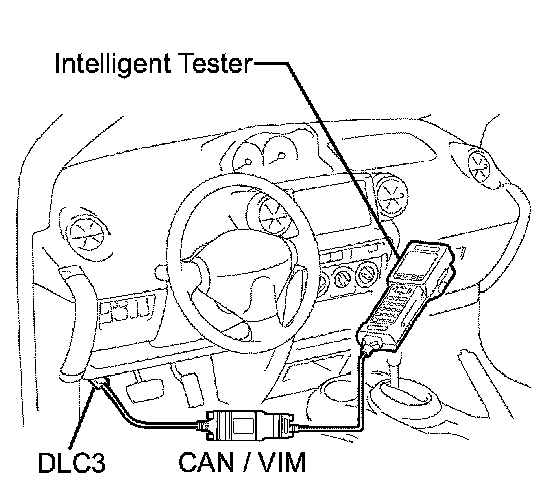 Intelligent Tester

DLC3

CAN / VIM