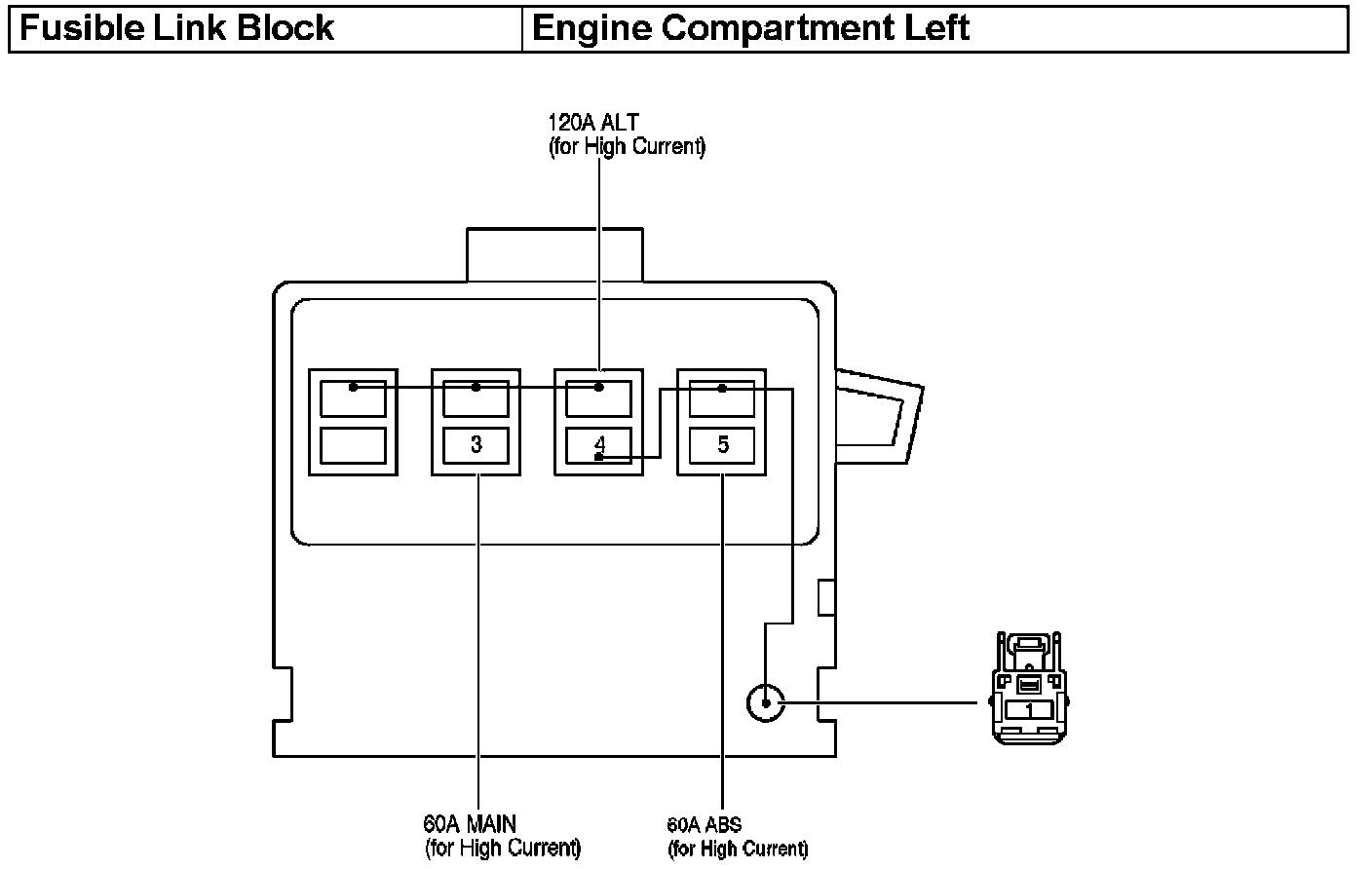 | Fusible Link Block | Engine Compartment Left |
|---|---|

120A ALT
(for High Current)

3

4

5

1

60A MAIN
(for High Current)

60A ABS
(for High Current)