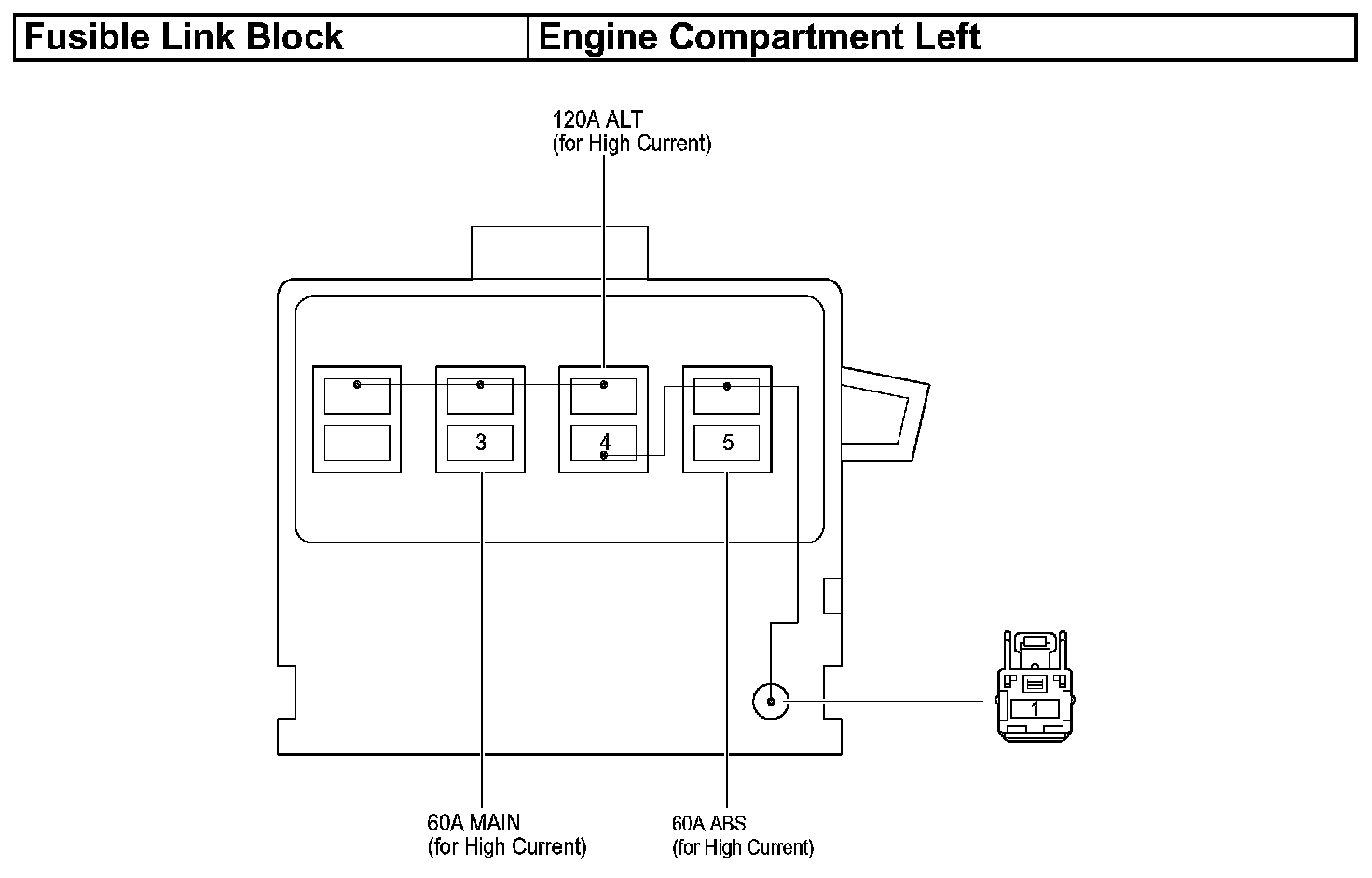 | Fusible Link Block | Engine Compartment Left |
|---|---|

120A ALT
(for High Current)

3

4

5

1

60A MAIN
(for High Current)

60A ABS
(for High Current)