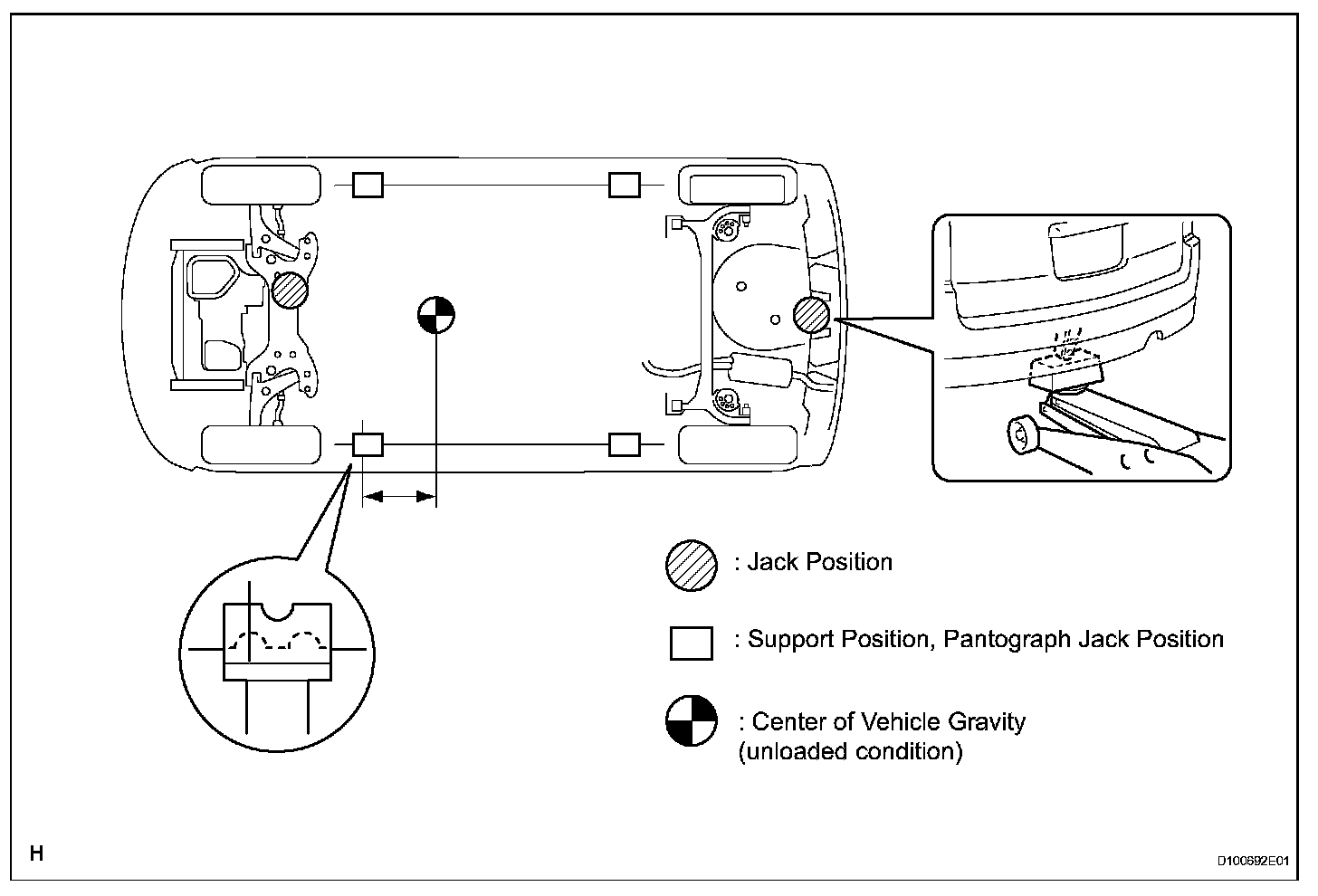 : Jack Position

: Support Position, Pantograph Jack Position

: Center of Vehicle Gravity (unloaded condition)

H

D100692E01