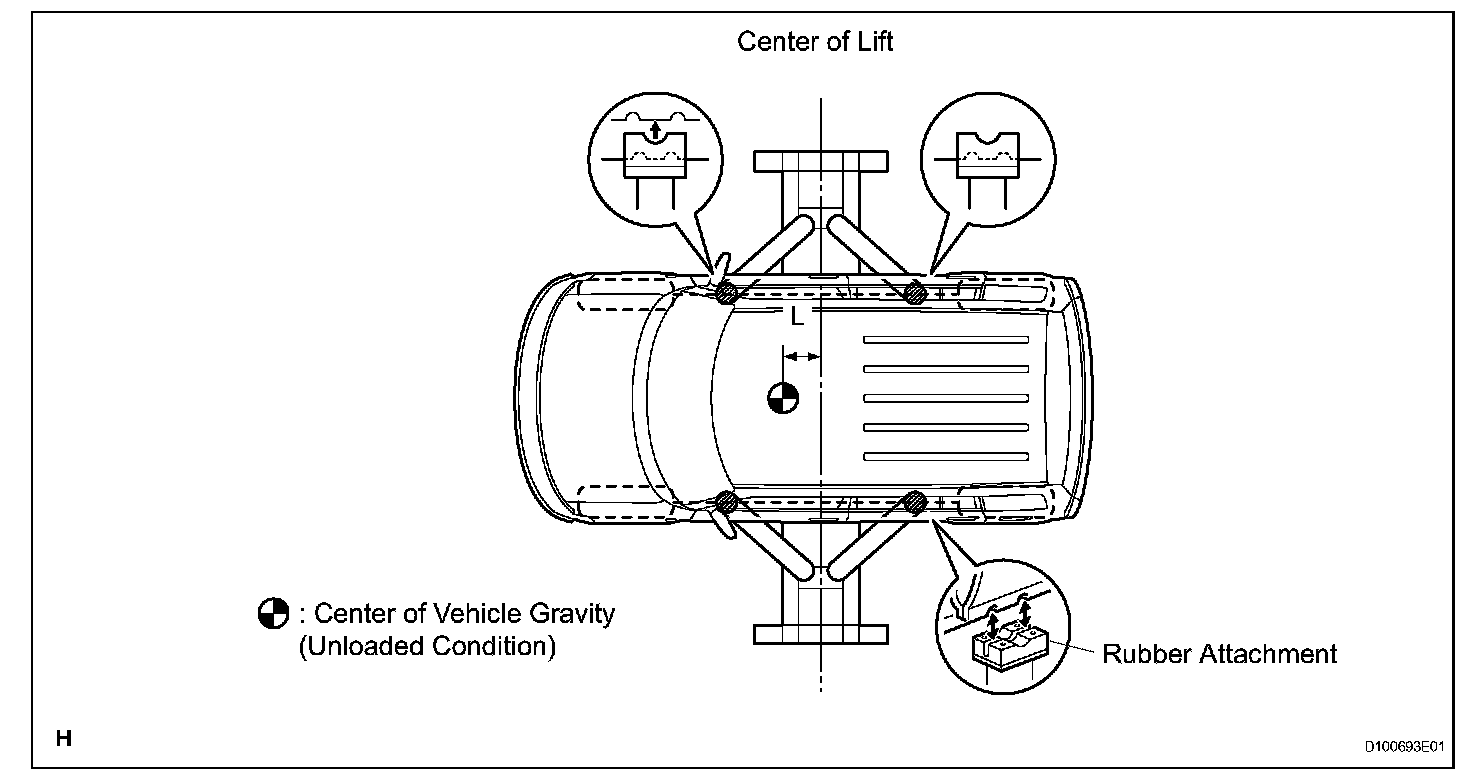 Center of Lift

L

: Center of Vehicle Gravity (Unloaded Condition)

Rubber Attachment

H

D100693E01