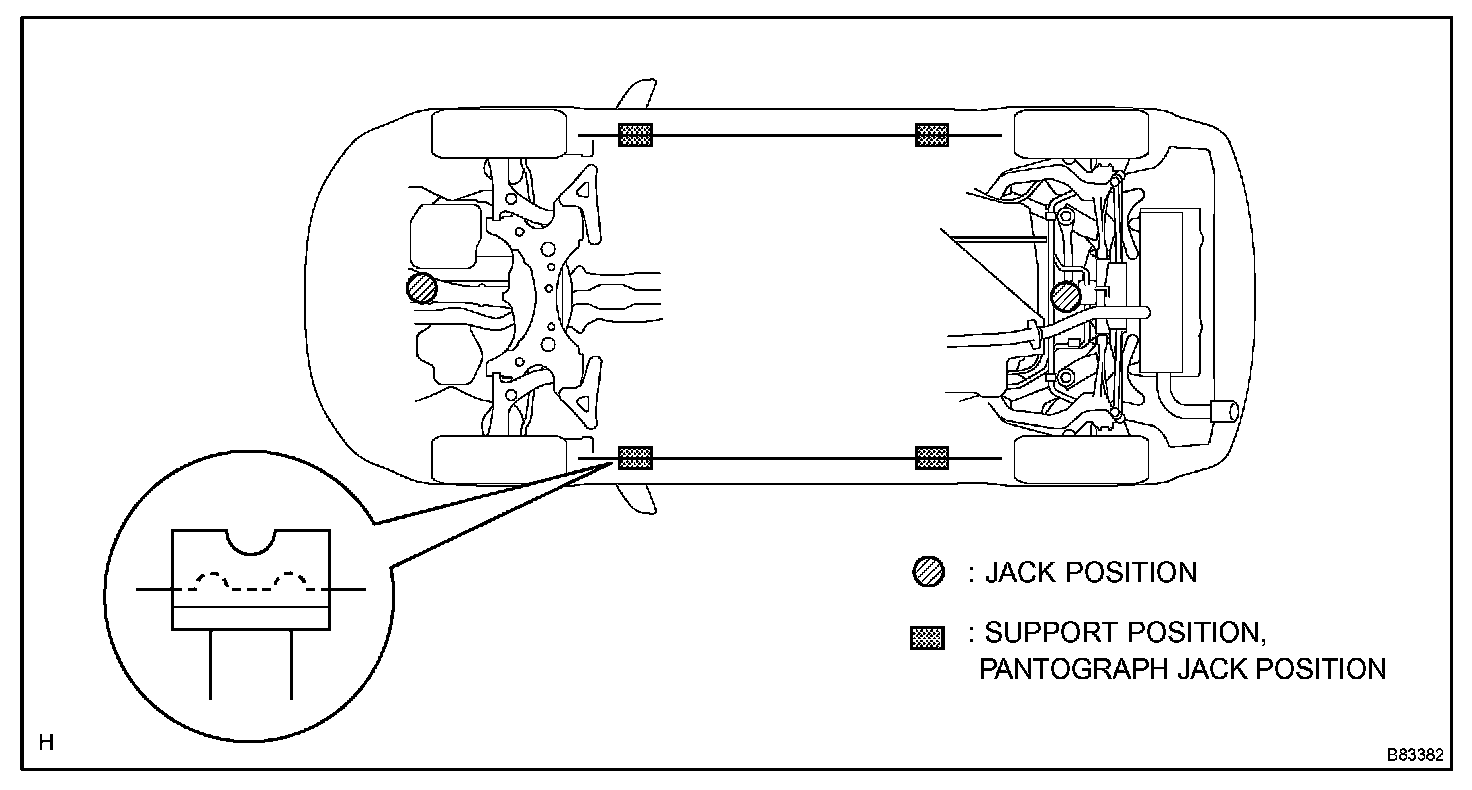 : JACK POSITION

: SUPPORT POSITION, PANTOGRAPH JACK POSITION

H

B83382