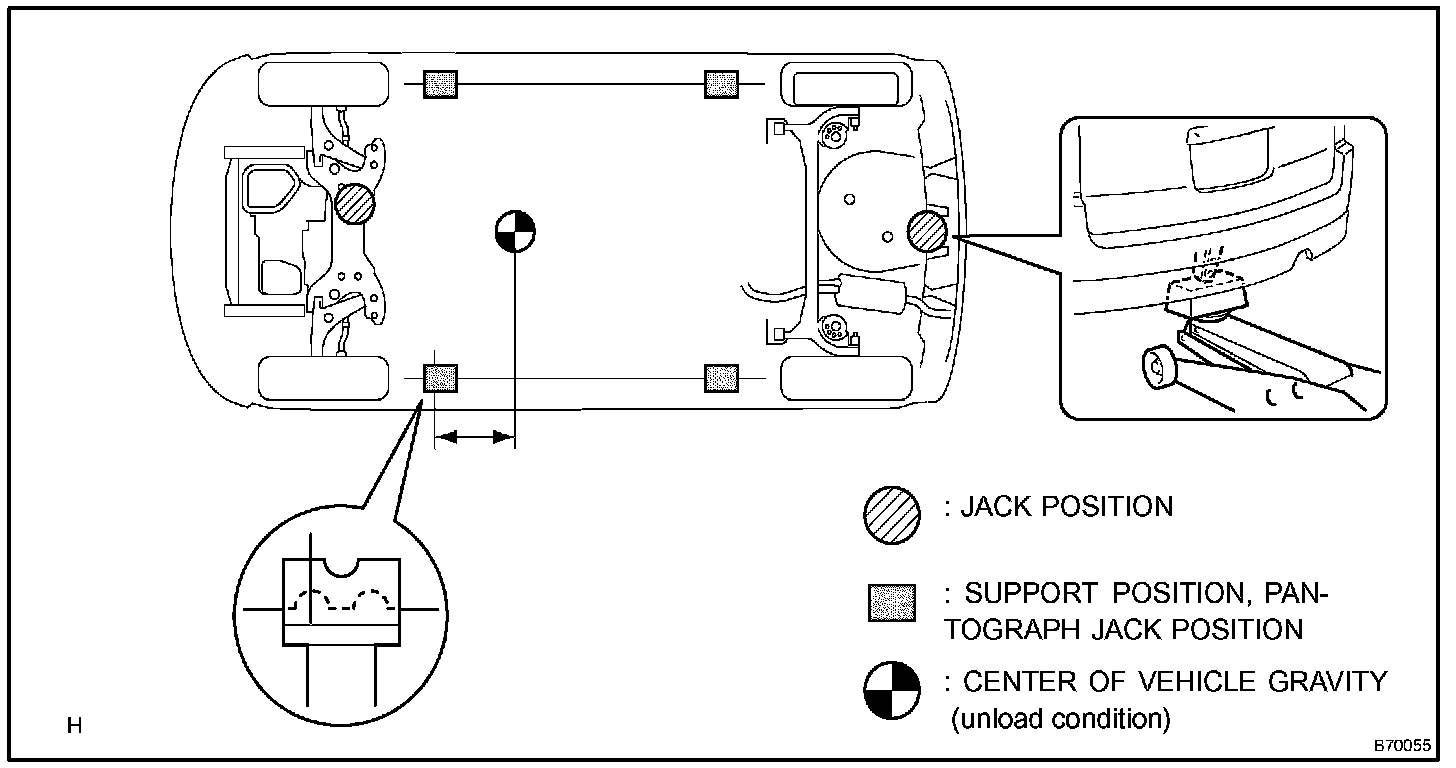 : JACK POSITION

: SUPPORT POSITION, PANTOGRAPH JACK POSITION

: CENTER OF VEHICLE GRAVITY (unload condition)

H

B70055