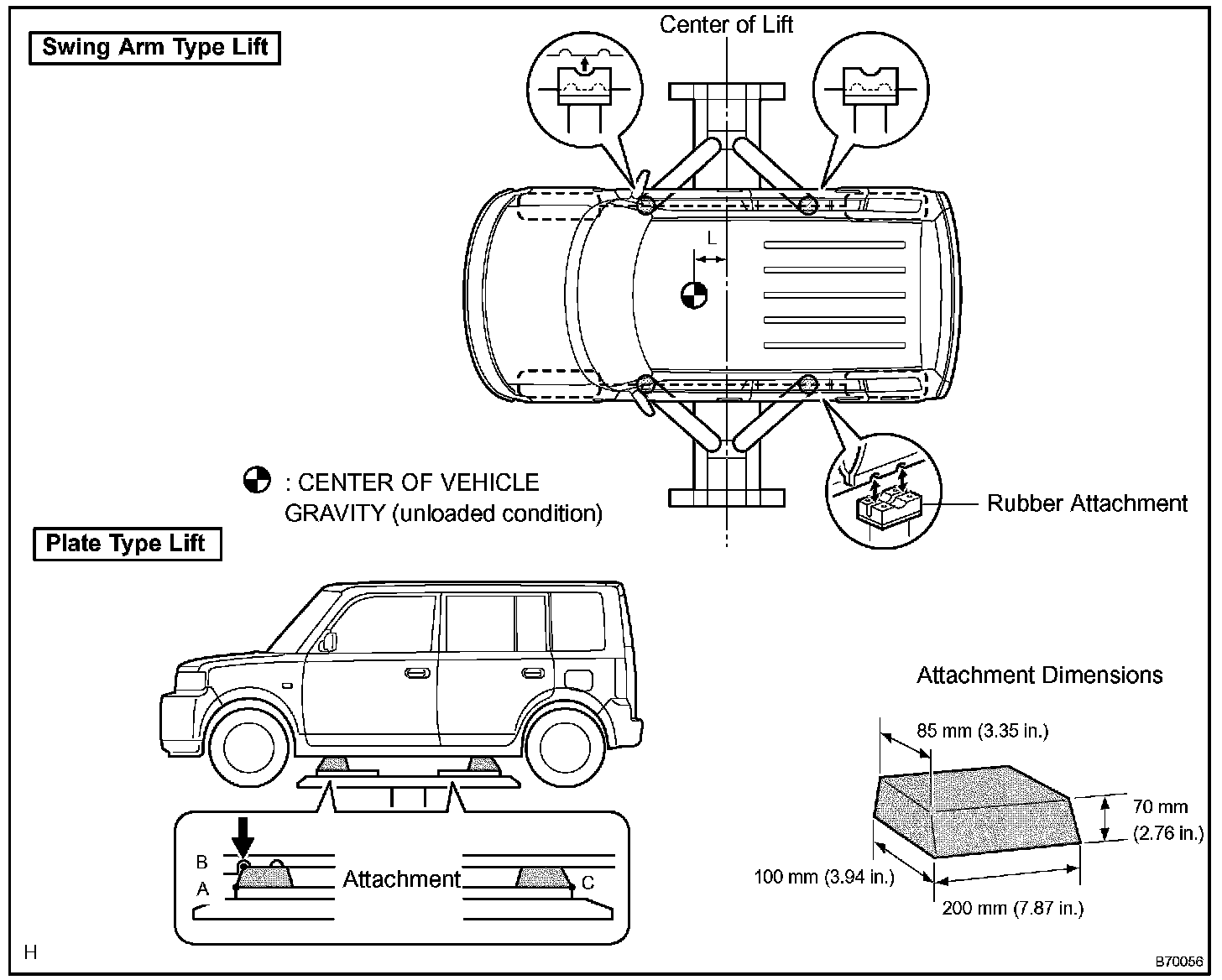 Swing Arm Type Lift

Center of Lift

L

: CENTER OF VEHICLE GRAVITY (unloaded condition)

Rubber Attachment

Plate Type Lift

Attachment Dimensions

85 mm (3.35 in.)

70 mm (2.76 in.)

100 mm (3.94 in.)

200 mm (7.87 in.)

B

A

Attachment

C

H

B70056