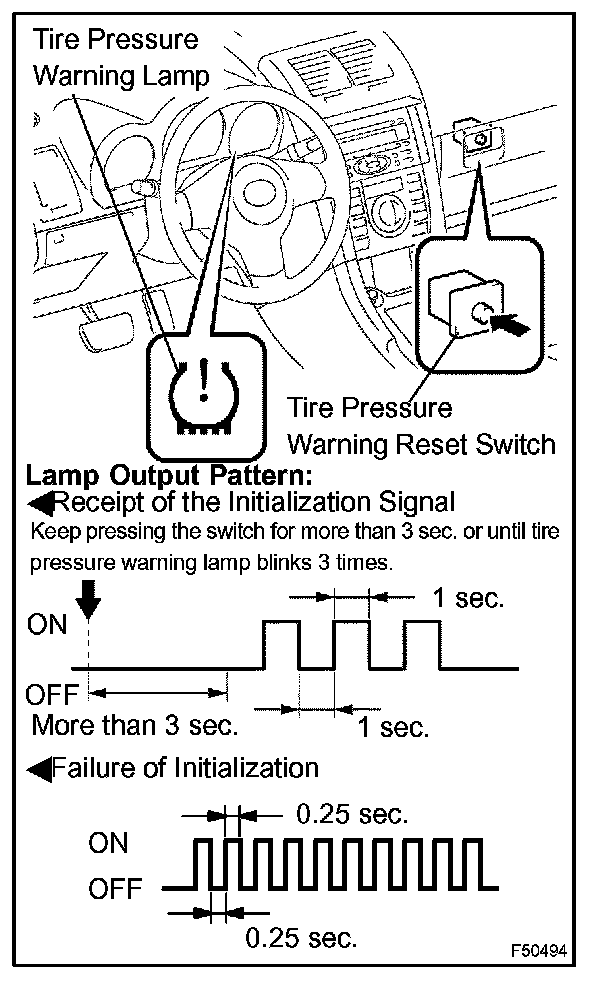 Tire Pressure
Warning Lamp

Tire Pressure
Warning Reset Switch

Lamp Output Pattern:
Receipt of the Initialization Signal
Keep pressing the switch for more than 3 sec. or until tire pressure warning lamp blinks 3 times.

1 sec.
ON
OFF
More than 3 sec.
1 sec.

Failure of Initialization

0.25 sec.
ON
OFF
0.25 sec.

F50494