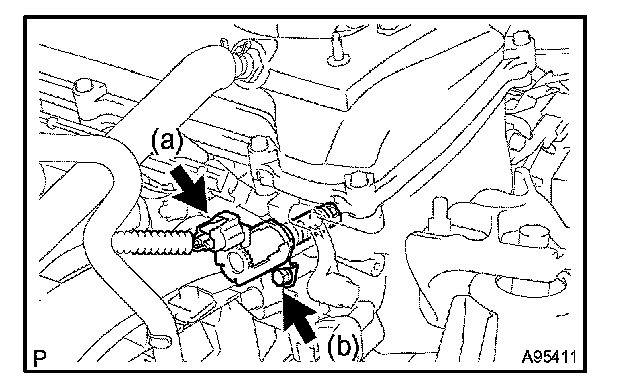 (a)
(b)
P
A95411