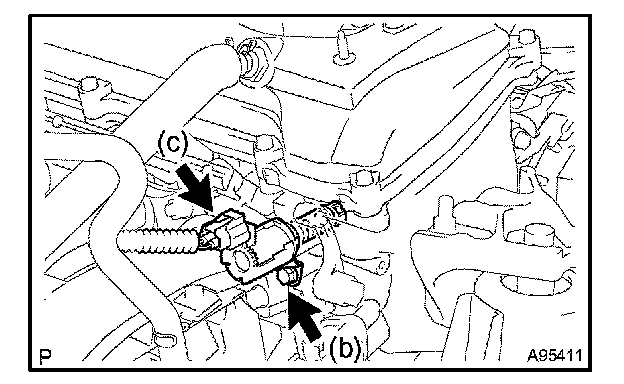 (c)

(b)

P

A95411