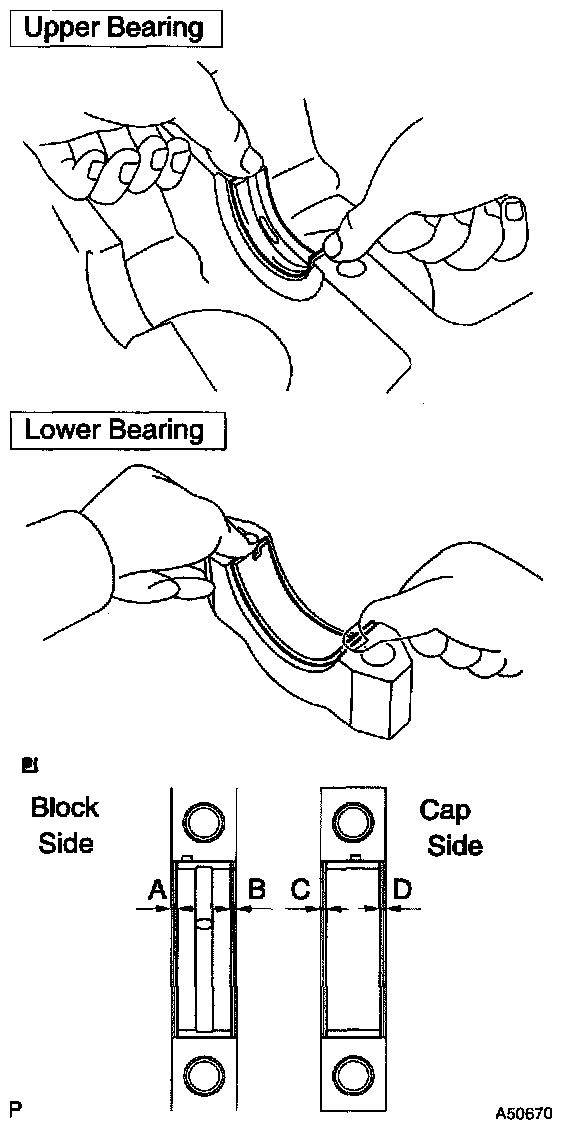 Upper Bearing

Lower Bearing

Block Side

Cap Side

A

B

C

D

P

A50670