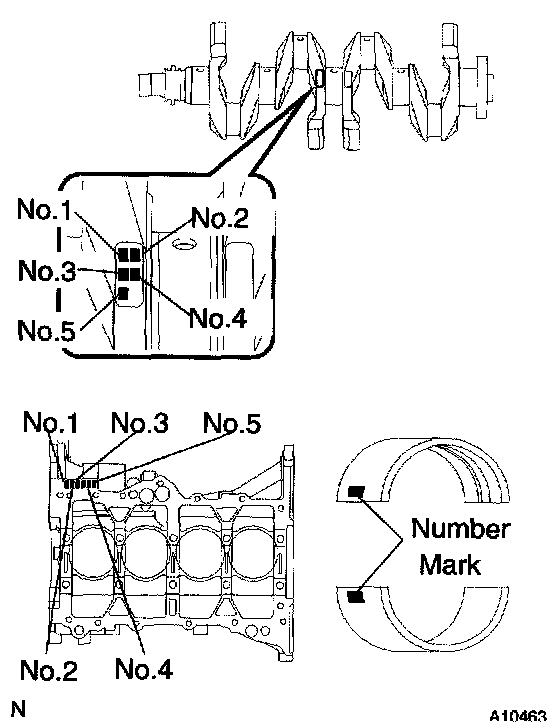 No.1
No.2
No.3
No.4
No.5

No.1 No.3 No.5

Number Mark

No.2 No.4

N

A10463