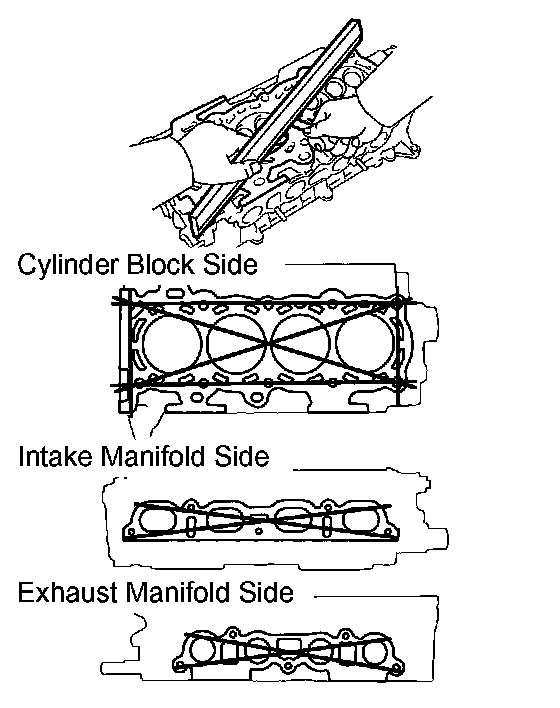 Cylinder Block Side

Intake Manifold Side

Exhaust Manifold Side