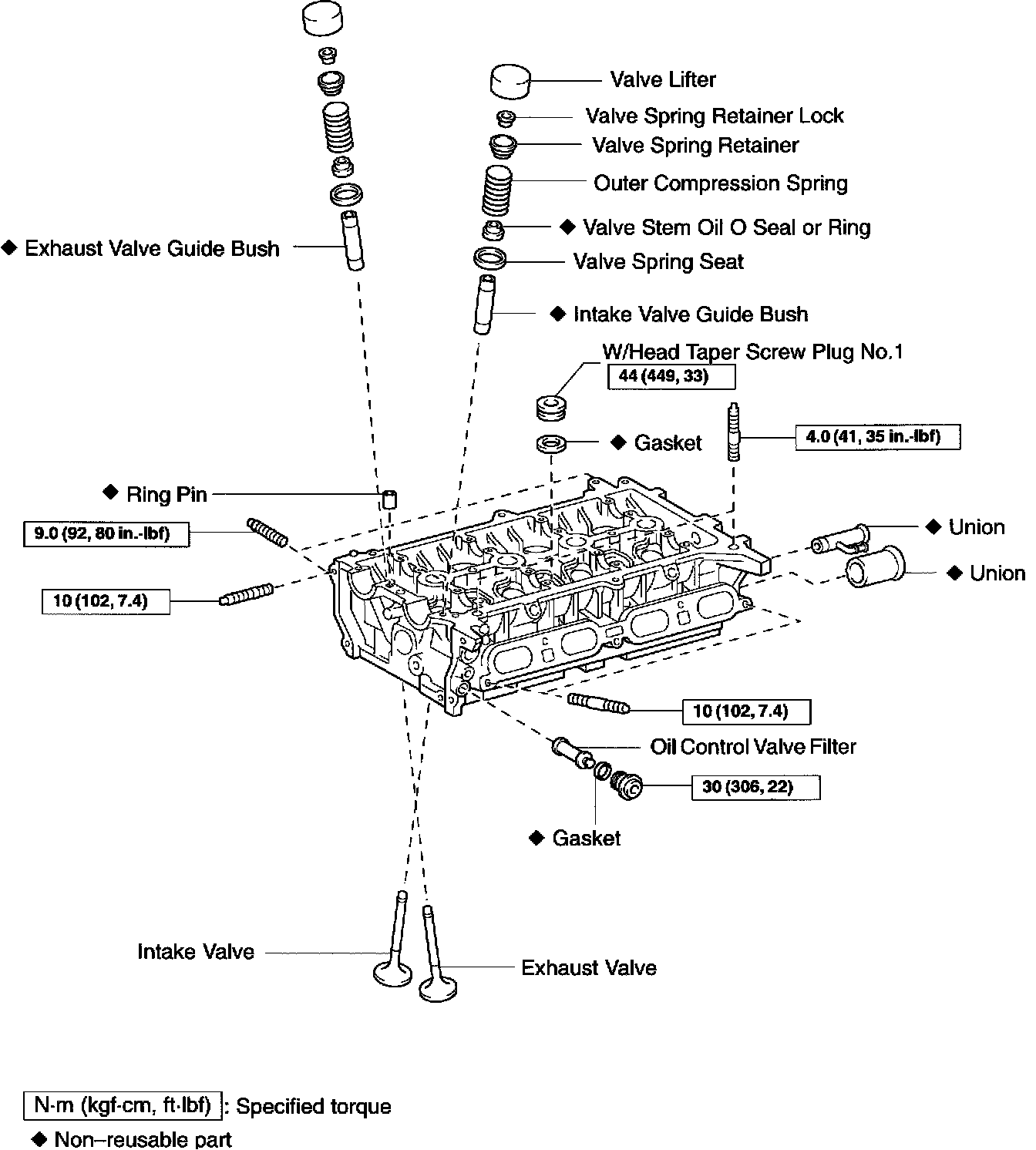 Valve Lifter

Valve Spring Retainer Lock

Valve Spring Retainer

Outer Compression Spring

◆ Valve Stem Oil O Seal or Ring

◆ Exhaust Valve Guide Bush

Valve Spring Seat

◆ Intake Valve Guide Bush

W/Head Taper Screw Plug No.1

44 (449, 33)

◆ Gasket

4.0 (41, 35 in.-lbf)

◆ Ring Pin

9.0 (92, 80 in.-lbf)

◆ Union

◆ Union

10 (102, 7.4)

10 (102, 7.4)

Oil Control Valve Filter

30 (306, 22)

◆ Gasket

Intake Valve

Exhaust Valve

N·m (kgf·cm, ft·lbf) : Specified torque

◆ Non–reusable part