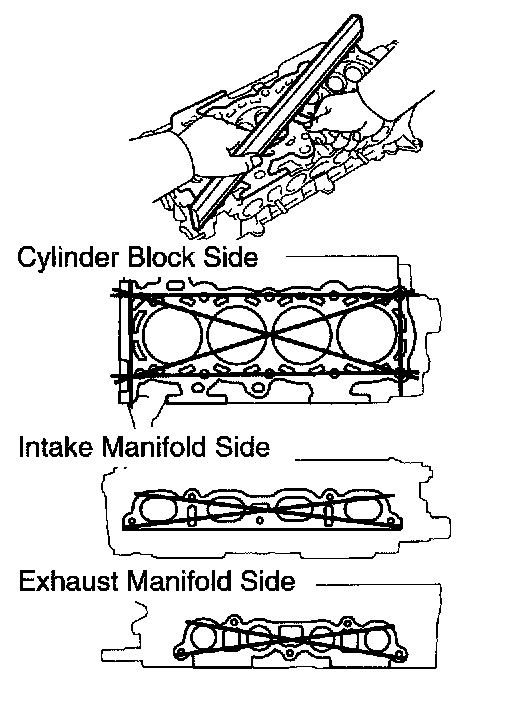 Cylinder Block Side

Intake Manifold Side

Exhaust Manifold Side