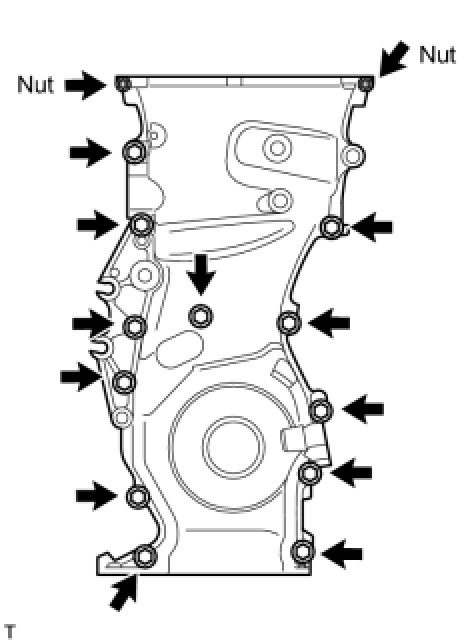 Nut
Nut
T