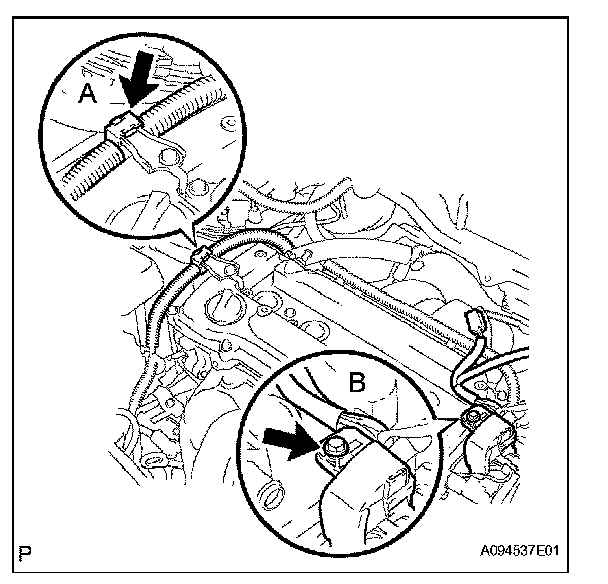 A

B

P

A094537E01