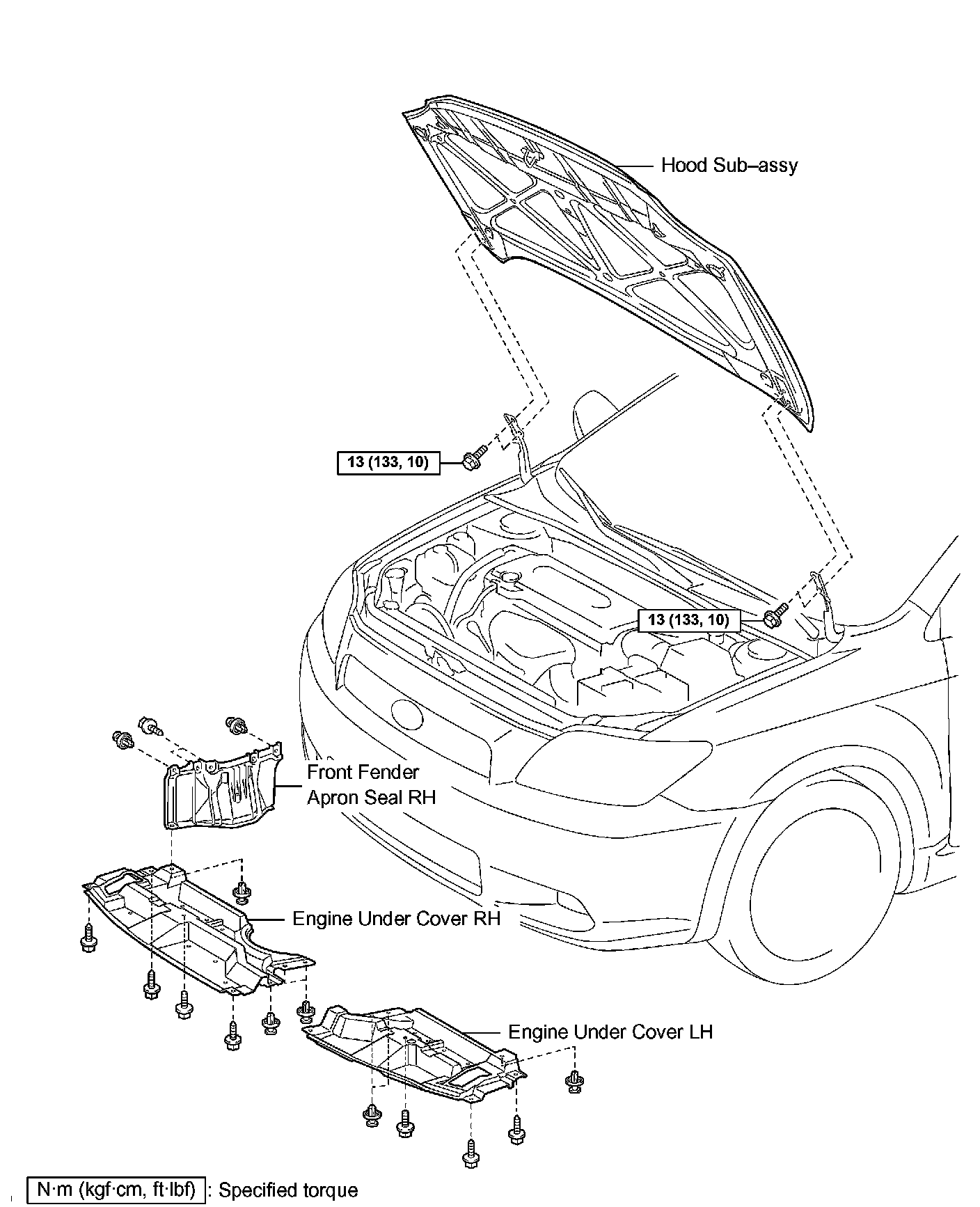 Hood Sub–assy

13 (133, 10)

13 (133, 10)

Front Fender Apron Seal RH

Engine Under Cover RH

Engine Under Cover LH

N·m (kgf·cm, ft·lbf) : Specified torque