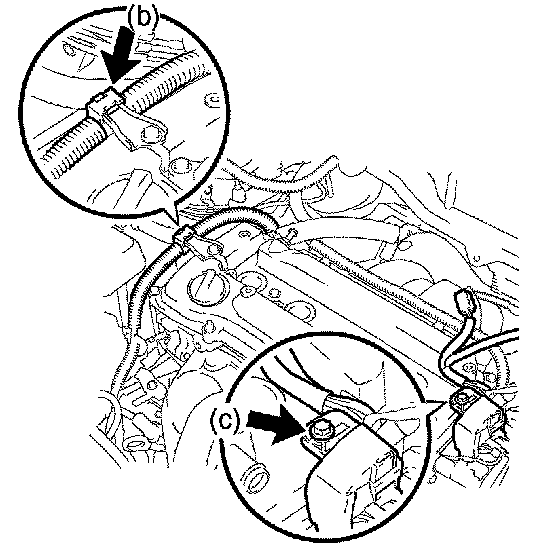 (b)
(c)