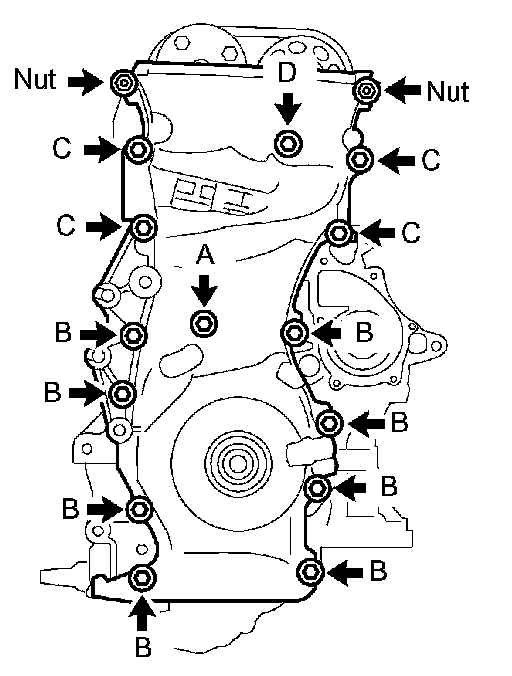 Nut
D
Nut
C
C
C
C
A
B
B
B
B
B
B
B
B