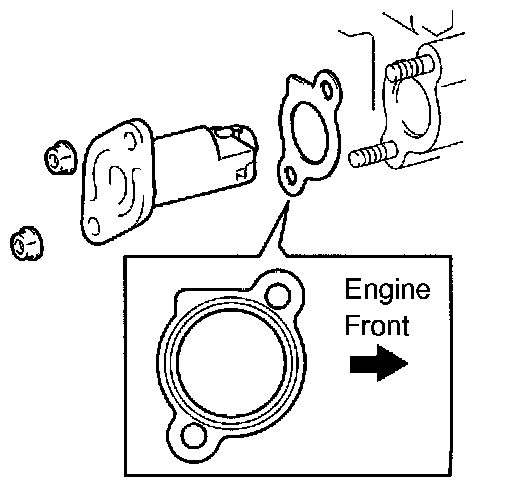 Engine Front