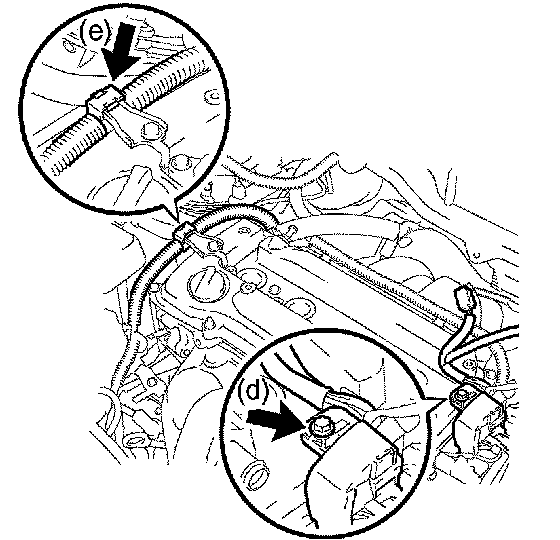 (e)

(d)