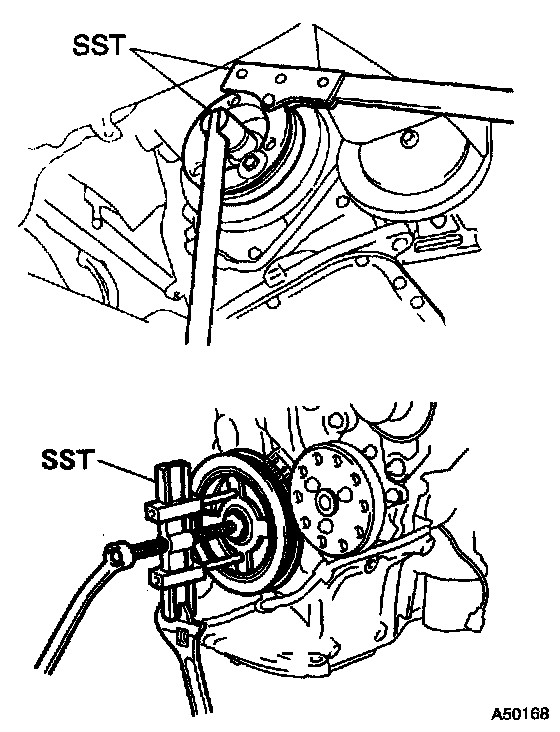 SST

SST

A50168