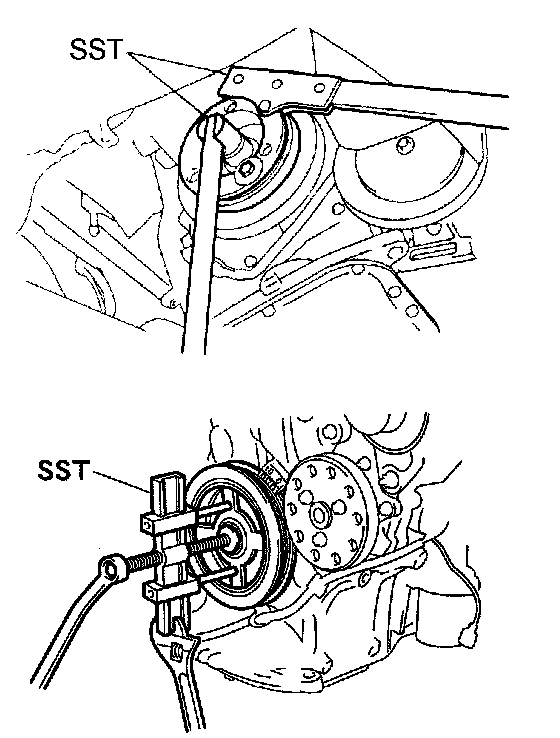 SST

SST