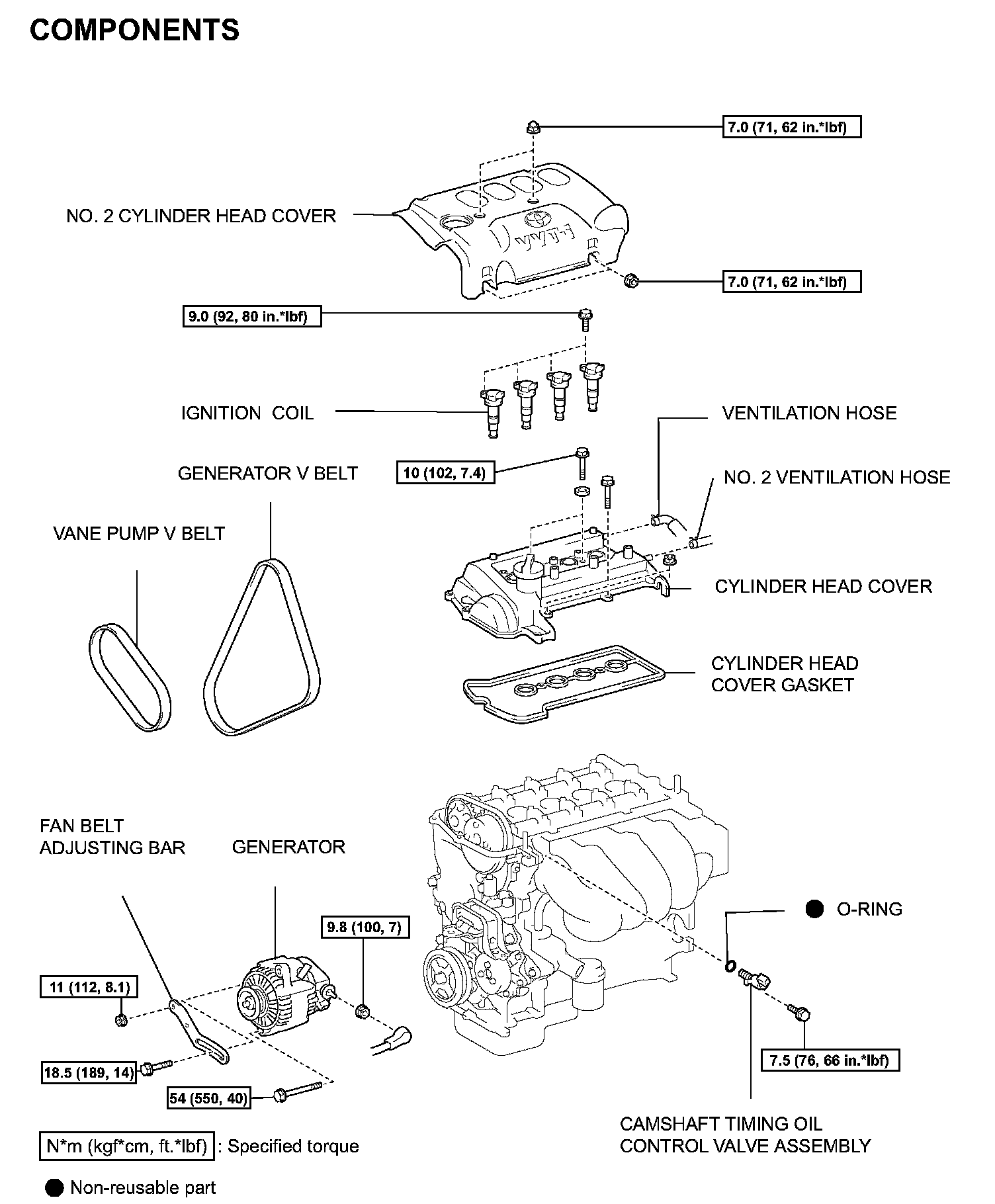 COMPONENTS

7.0 (71, 62 in.*lbf)

NO. 2 CYLINDER HEAD COVER

VVT-i

7.0 (71, 62 in.*lbf)

9.0 (92, 80 in.*lbf)

IGNITION COIL

VENTILATION HOSE

GENERATOR V BELT

10 (102, 7.4)

NO. 2 VENTILATION HOSE

VANE PUMP V BELT

CYLINDER HEAD COVER

CYLINDER HEAD COVER GASKET

FAN BELT ADJUSTING BAR

GENERATOR

O-RING

9.8 (100, 7)

11 (112, 8.1)

18.5 (189, 14)

54 (550, 40)

7.5 (76, 66 in.*lbf)

CAMSHAFT TIMING OIL CONTROL VALVE ASSEMBLY

N*m (kgf*cm, ft.*lbf) : Specified torque

Non-reusable part