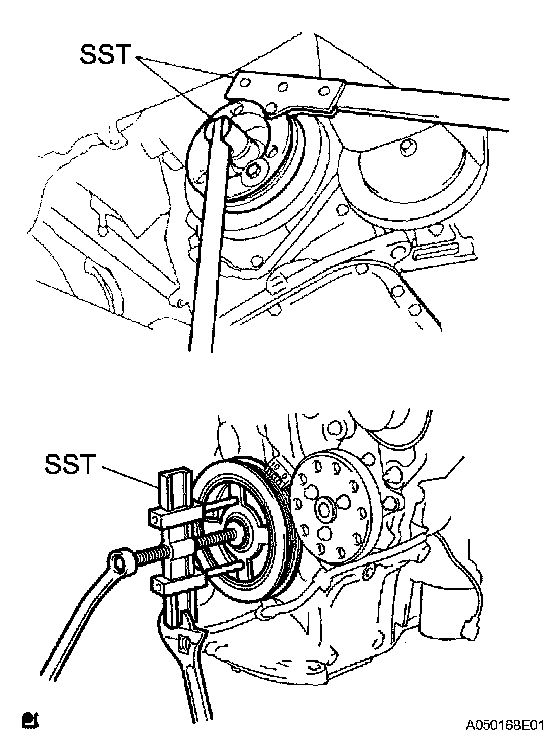 SST

SST

A050168E01