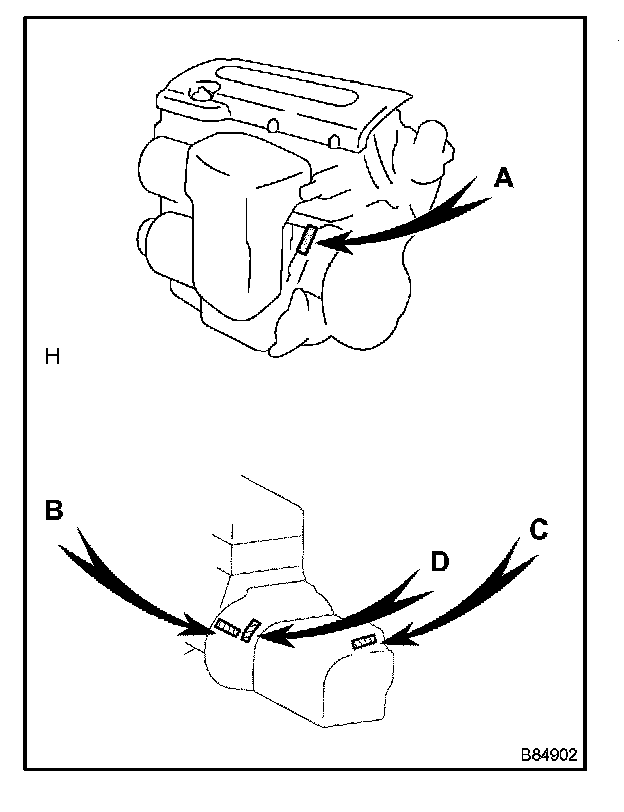 A

H

B

D

C

B84902