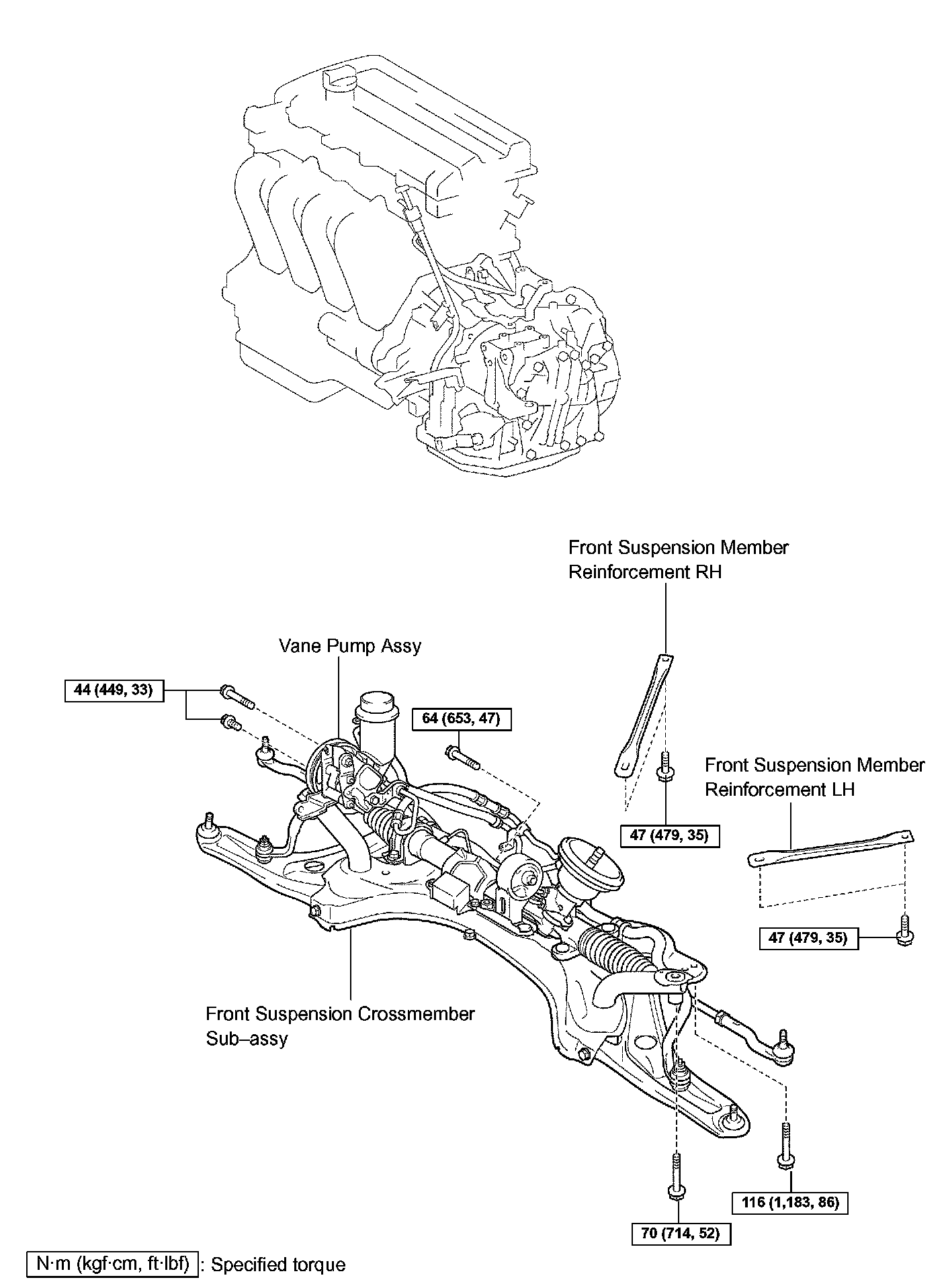 Front Suspension Member Reinforcement RH

Vane Pump Assy

44 (449, 33)

64 (653, 47)

Front Suspension Member Reinforcement LH

47 (479, 35)

47 (479, 35)

Front Suspension Crossmember Sub–assy

116 (1,183, 86)

70 (714, 52)

N·m (kgf·cm, ft·lbf) : Specified torque