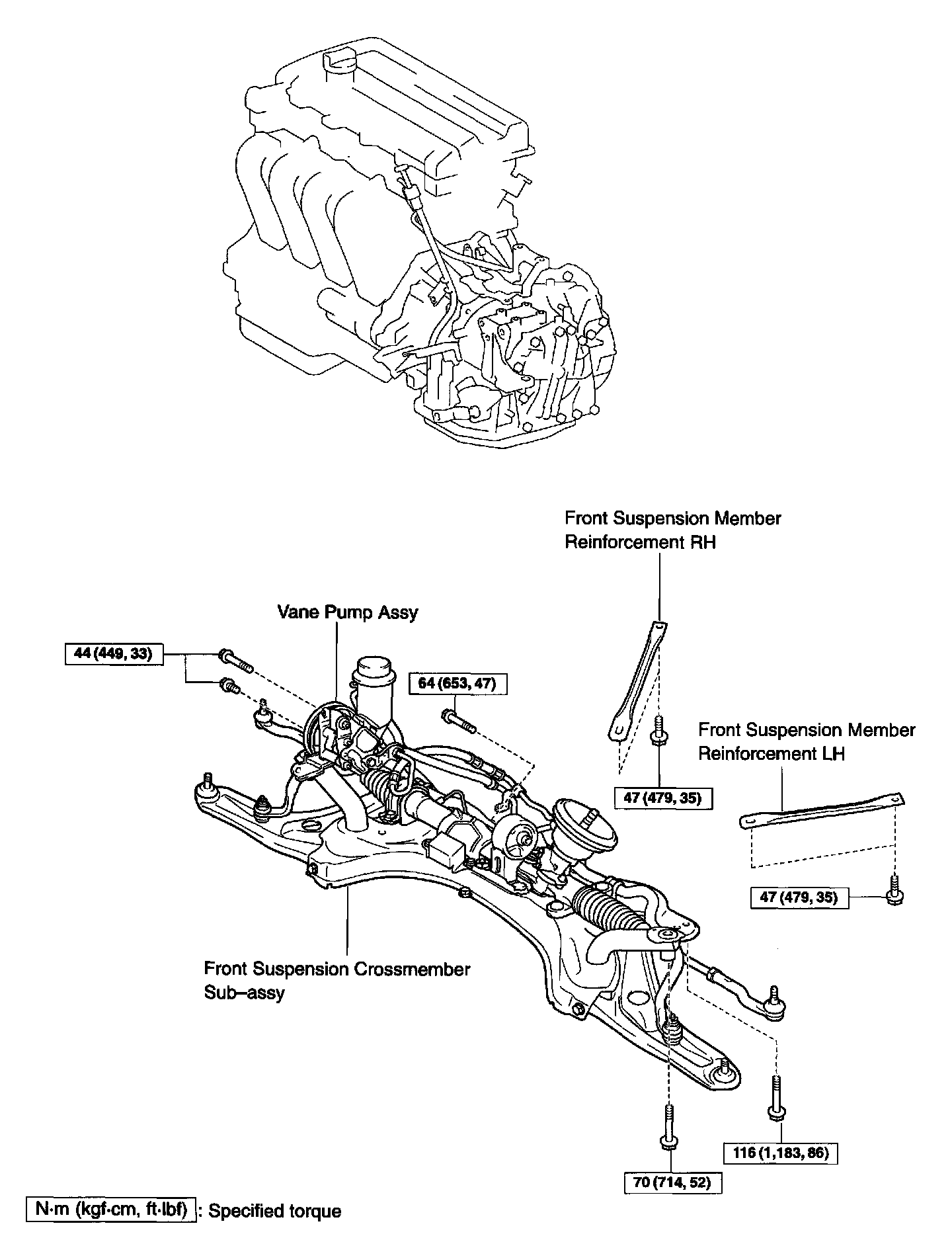 Front Suspension Member Reinforcement RH

Vane Pump Assy

44 (449, 33)

64 (653, 47)

Front Suspension Member Reinforcement LH

47 (479, 35)

47 (479, 35)

Front Suspension Crossmember Sub–assy

116 (1,183, 86)

70 (714, 52)

N·m (kgf·cm, ft·lbf) : Specified torque