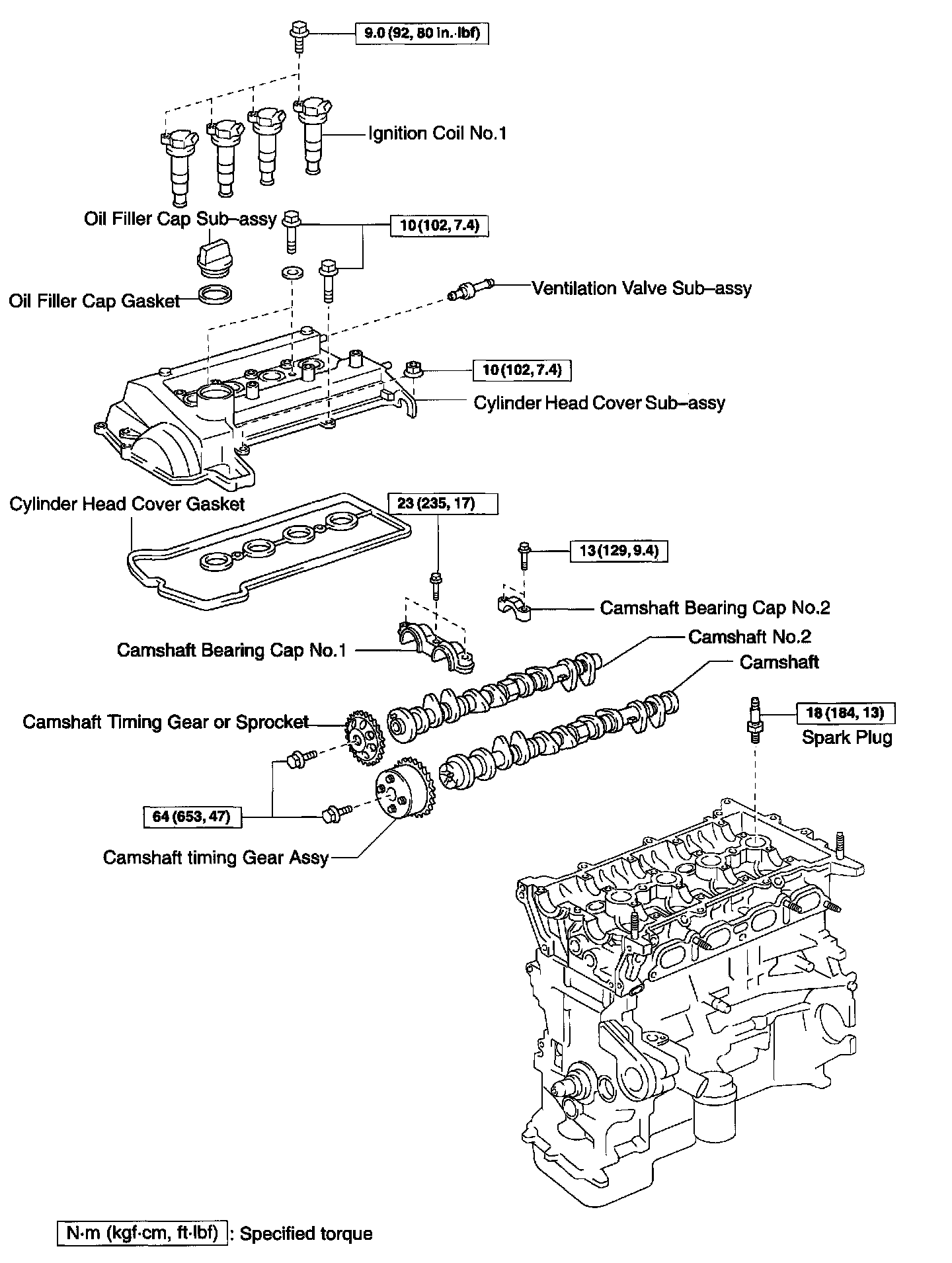 9.0 (92, 80 in.·lbf)

Ignition Coil No.1

Oil Filler Cap Sub–assy

10 (102, 7.4)

Oil Filler Cap Gasket

Ventilation Valve Sub–assy

10 (102, 7.4)

Cylinder Head Cover Sub–assy

Cylinder Head Cover Gasket

23 (235, 17)

13 (129, 9.4)

Camshaft Bearing Cap No.2

Camshaft Bearing Cap No.1

Camshaft No.2

Camshaft

Camshaft Timing Gear or Sprocket

18 (184, 13)

Spark Plug

64 (653, 47)

Camshaft timing Gear Assy

N·m (kgf·cm, ft·lbf) : Specified torque