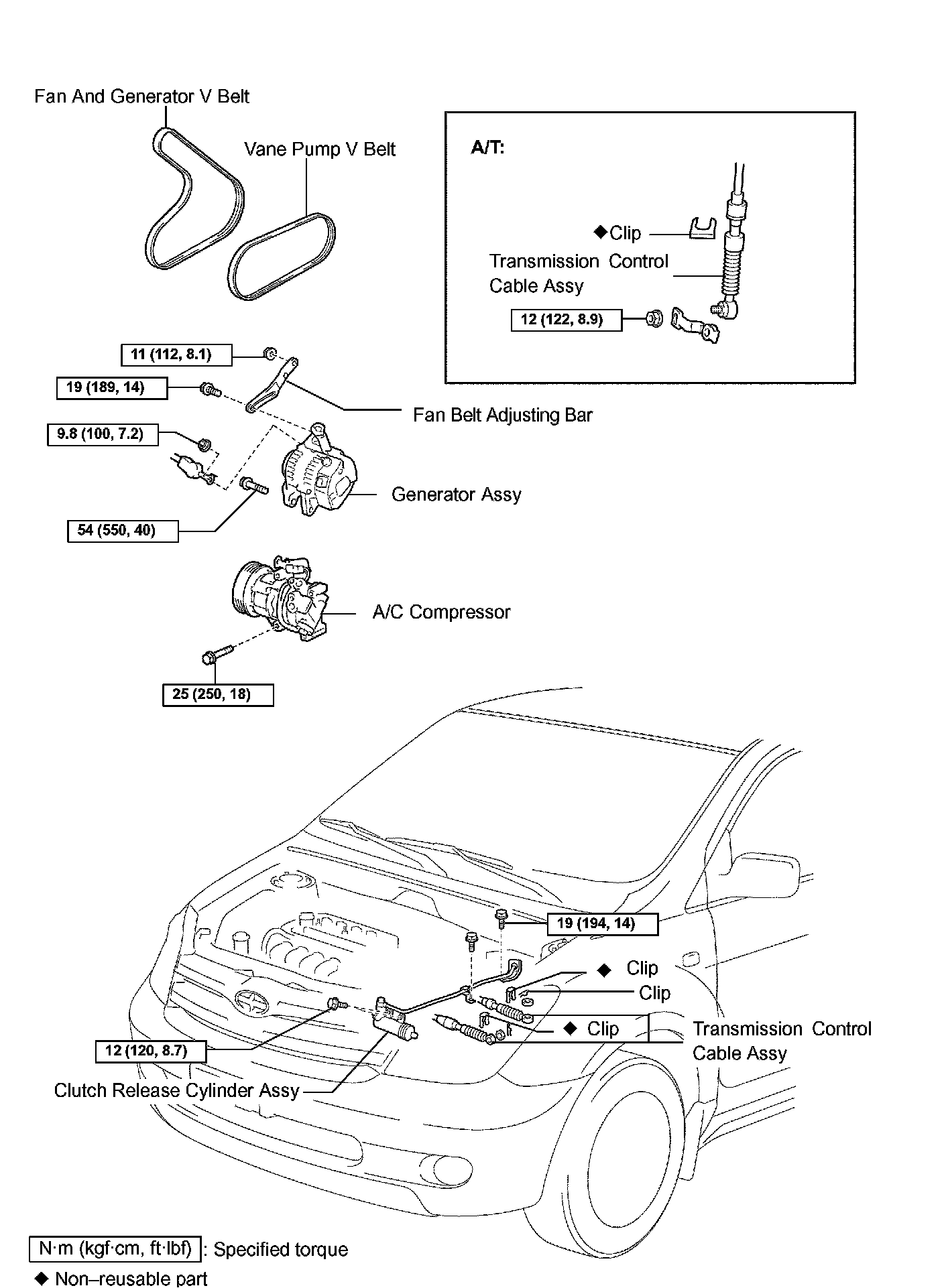 Fan And Generator V Belt

Vane Pump V Belt

A/T:

◆Clip

Transmission Control Cable Assy

12 (122, 8.9)

11 (112, 8.1)

19 (189, 14)

Fan Belt Adjusting Bar

9.8 (100, 7.2)

Generator Assy

54 (550, 40)

A/C Compressor

25 (250, 18)

19 (194, 14)

◆ Clip

Clip

◆ Clip

Transmission Control Cable Assy

12 (120, 8.7)

Clutch Release Cylinder Assy

N·m (kgf·cm, ft·lbf) : Specified torque

◆ Non–reusable part