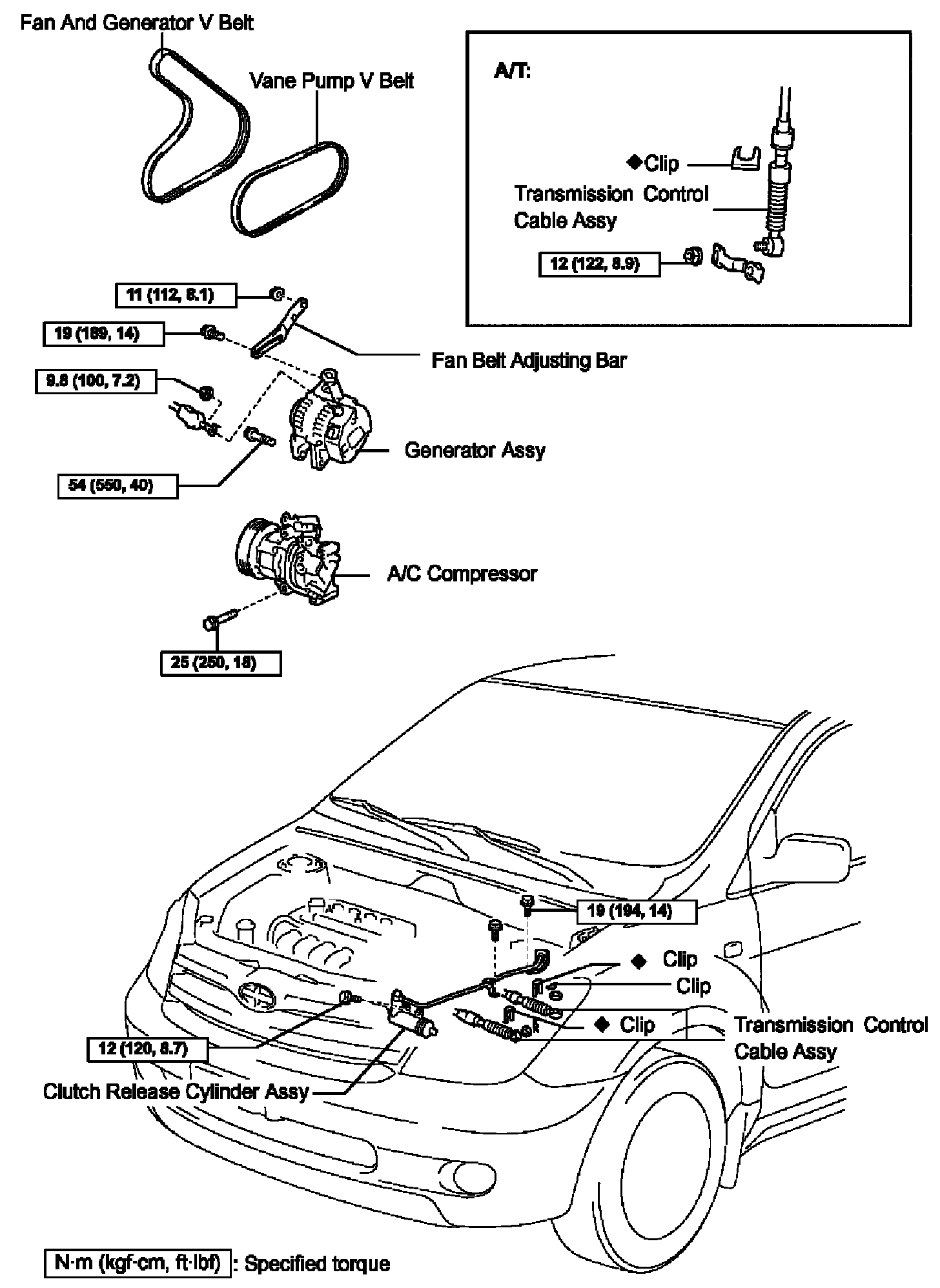 Fan And Generator V Belt

Vane Pump V Belt

A/T:

◆Clip

Transmission Control Cable Assy

12 (122, 8.9)

11 (112, 8.1)

19 (189, 14)

Fan Belt Adjusting Bar

9.8 (100, 7.2)

Generator Assy

54 (550, 40)

A/C Compressor

25 (250, 18)

19 (194, 14)

◆ Clip

Clip

◆ Clip

Transmission Control Cable Assy

12 (120, 8.7)

Clutch Release Cylinder Assy

N·m (kgf·cm, ft·lbf) : Specified torque