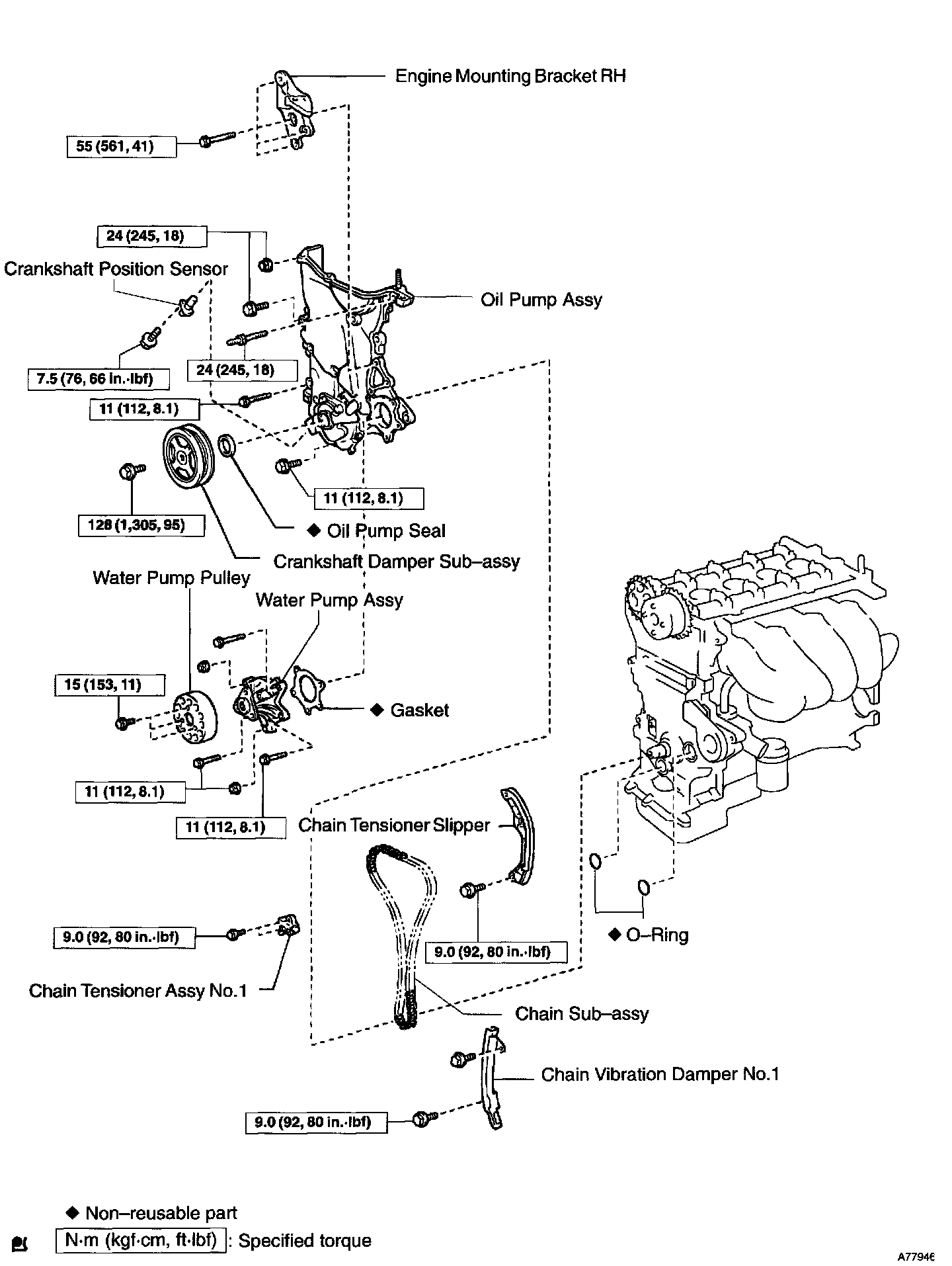 Engine Mounting Bracket RH

55 (561, 41)

24 (245, 18)

Crankshaft Position Sensor

Oil Pump Assy

7.5 (76, 66 in.·lbf)

24 (245, 18)

11 (112, 8.1)

11 (112, 8.1)

128 (1,305, 95)

◆ Oil Pump Seal

Crankshaft Damper Sub–assy

Water Pump Pulley

Water Pump Assy

15 (153, 11)

◆ Gasket

11 (112, 8.1)

11 (112, 8.1)

Chain Tensioner Slipper

9.0 (92, 80 in.·lbf)

9.0 (92, 80 in.·lbf)

◆ O–Ring

Chain Tensioner Assy No.1

Chain Sub–assy

Chain Vibration Damper No.1

9.0 (92, 80 in.·lbf)

◆ Non–reusable part

N·m (kgf·cm, ft·lbf) : Specified torque

A77946