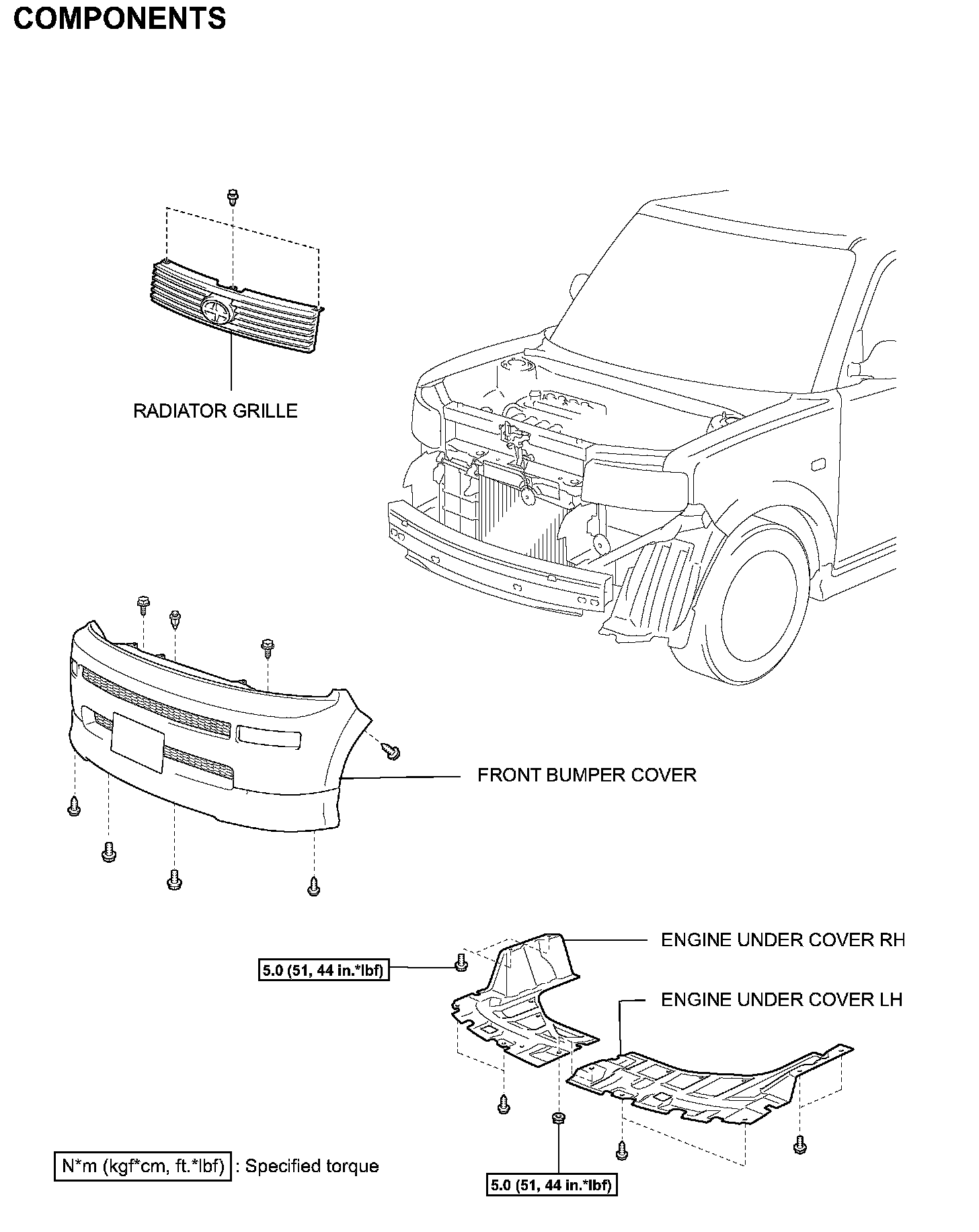 COMPONENTS

RADIATOR GRILLE

FRONT BUMPER COVER

ENGINE UNDER COVER RH

5.0 (51, 44 in.*lbf)

ENGINE UNDER COVER LH

N*m (kgf*cm, ft.*lbf) : Specified torque

5.0 (51, 44 in.*lbf)