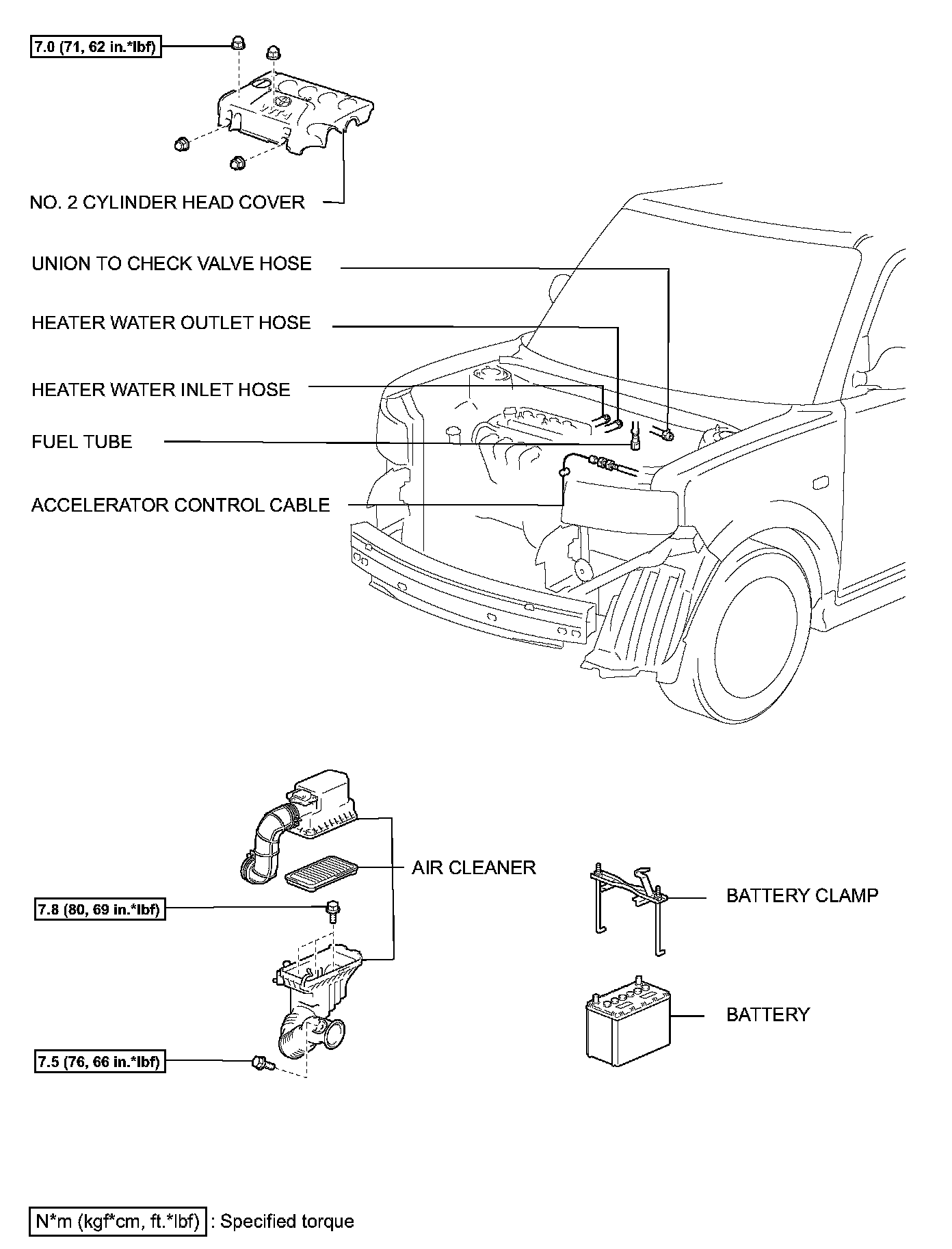 7.0 (71, 62 in.*lbf)

NO. 2 CYLINDER HEAD COVER

UNION TO CHECK VALVE HOSE

HEATER WATER OUTLET HOSE

HEATER WATER INLET HOSE

FUEL TUBE

ACCELERATOR CONTROL CABLE

AIR CLEANER

7.8 (80, 69 in.*lbf)

7.5 (76, 66 in.*lbf)

BATTERY CLAMP

BATTERY

N*m (kgf*cm, ft.*lbf) : Specified torque