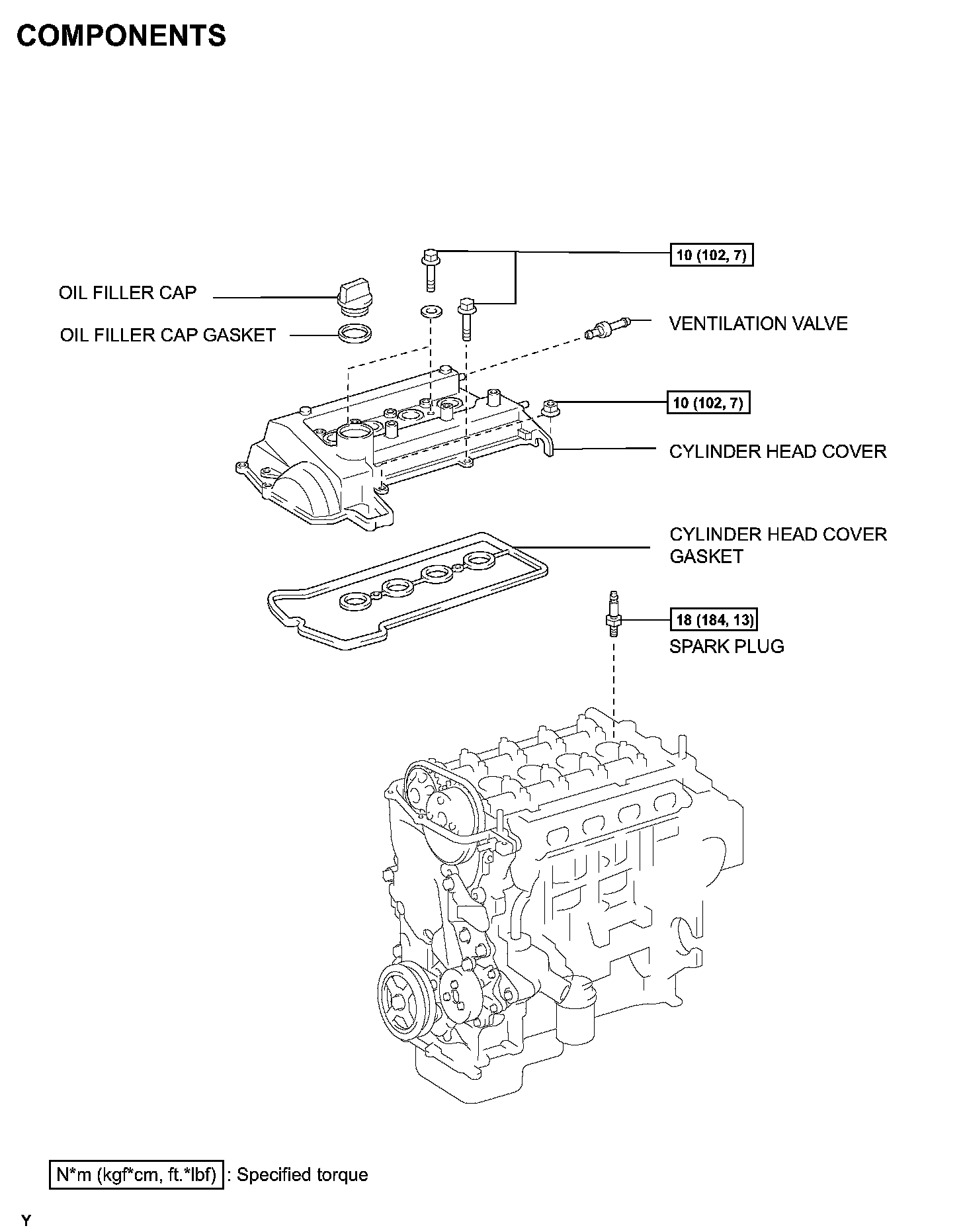 COMPONENTS

10 (102, 7)

OIL FILLER CAP

OIL FILLER CAP GASKET

VENTILATION VALVE

10 (102, 7)

CYLINDER HEAD COVER

CYLINDER HEAD COVER GASKET

18 (184, 13)

SPARK PLUG

N*m (kgf*cm, ft.*lbf) : Specified torque

Y