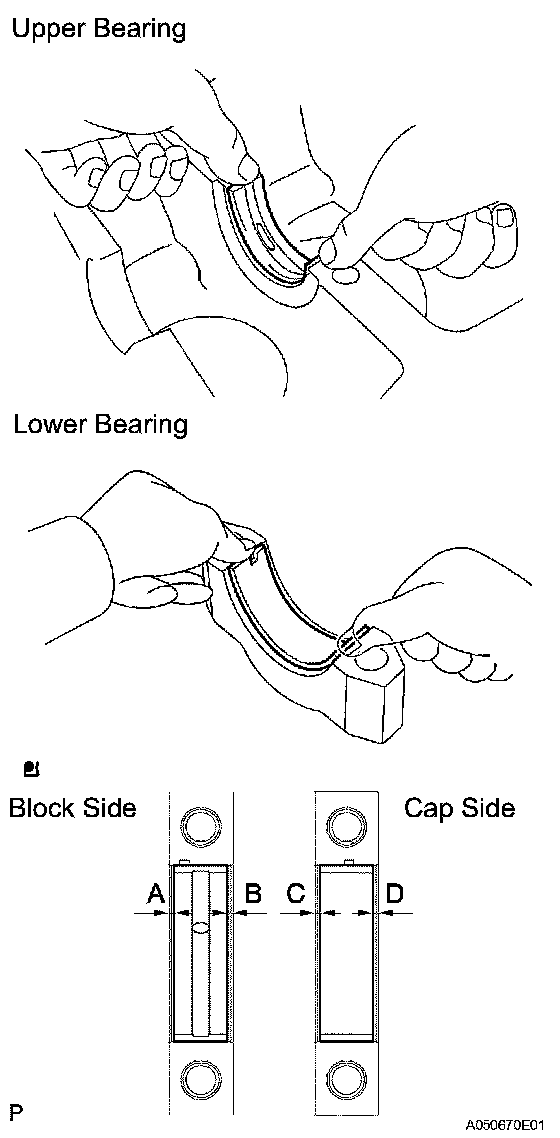 Upper Bearing

Lower Bearing

Block Side

Cap Side

A

B

C

D

P

A050670E01