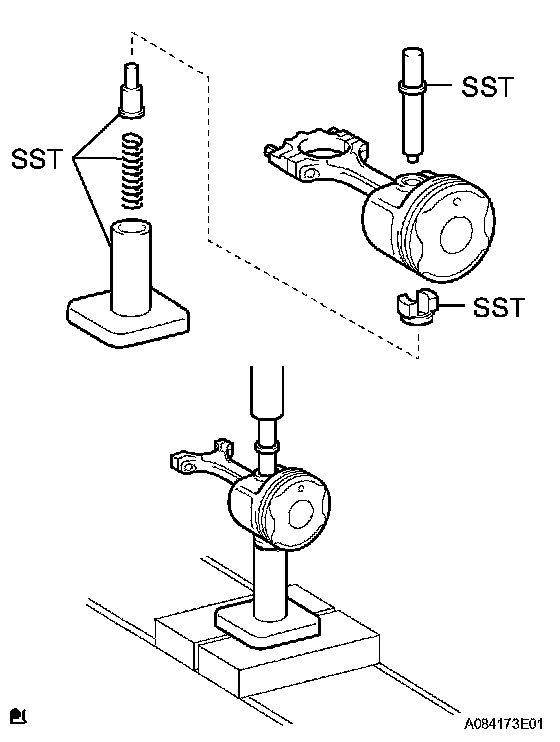 SST

SST

SST

A084173E01