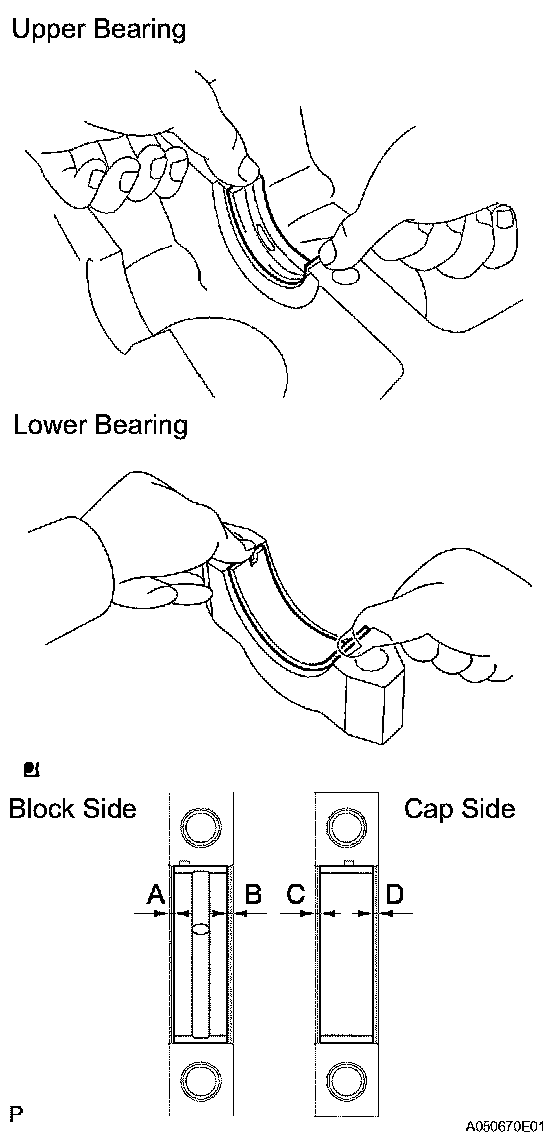 Upper Bearing

Lower Bearing

Block Side

Cap Side

A

B

C

D

P

A050670E01