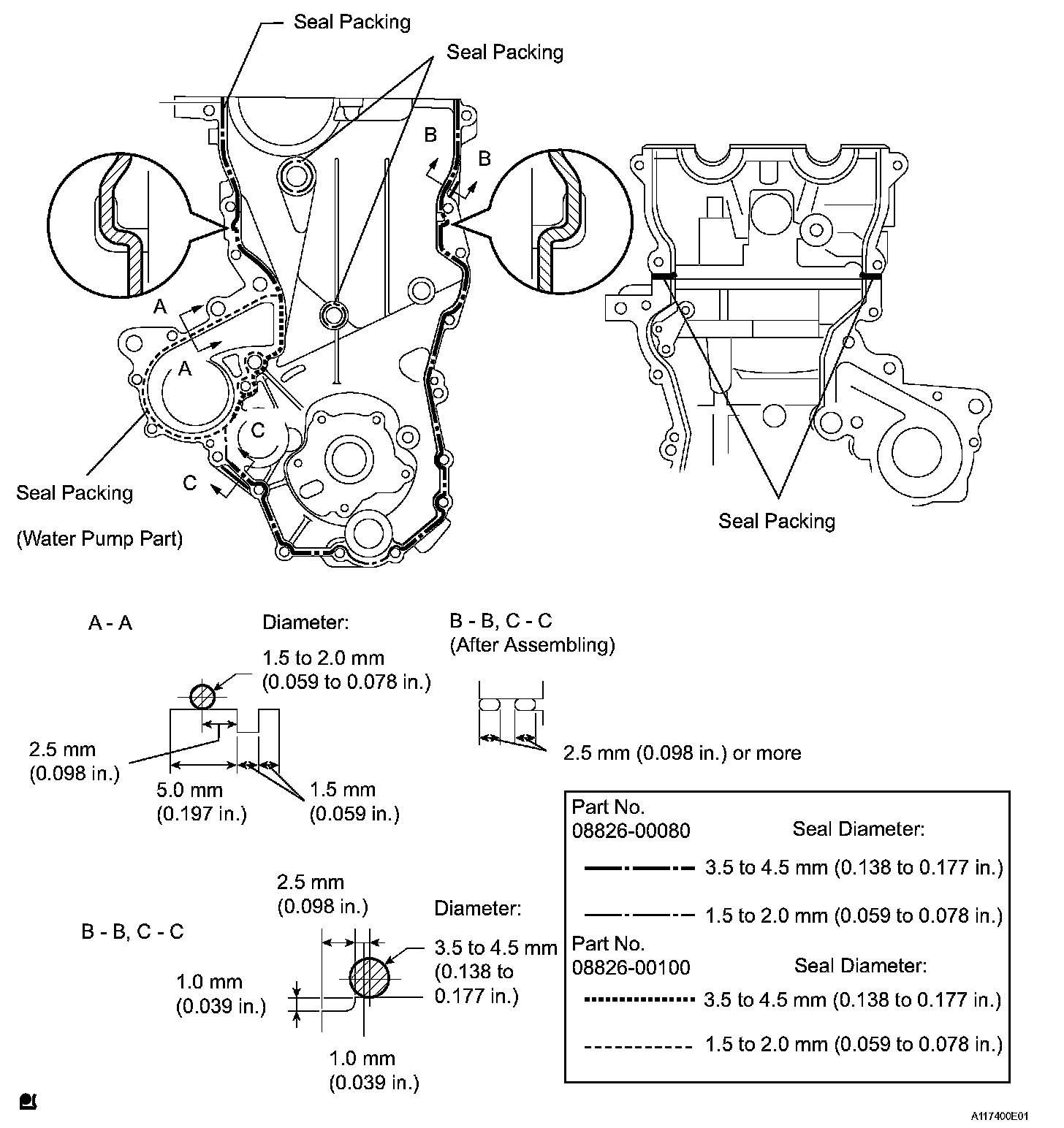 Seal Packing

Seal Packing

B

B

A

A

C

C

Seal Packing

(Water Pump Part)

Seal Packing

A - A

Diameter:

1.5 to 2.0 mm (0.059 to 0.078 in.)

2.5 mm (0.098 in.)

5.0 mm (0.197 in.)

1.5 mm (0.059 in.)

B - B, C - C (After Assembling)

2.5 mm (0.098 in.) or more

B - B, C - C

2.5 mm (0.098 in.)

Diameter:

3.5 to 4.5 mm (0.138 to 0.177 in.)

1.0 mm (0.039 in.)

1.0 mm (0.039 in.)

Part No. 08826-00080 Seal Diameter:

3.5 to 4.5 mm (0.138 to 0.177 in.)

1.5 to 2.0 mm (0.059 to 0.078 in.)

Part No. 08826-00100 Seal Diameter:

3.5 to 4.5 mm (0.138 to 0.177 in.)

1.5 to 2.0 mm (0.059 to 0.078 in.)

A117400E01