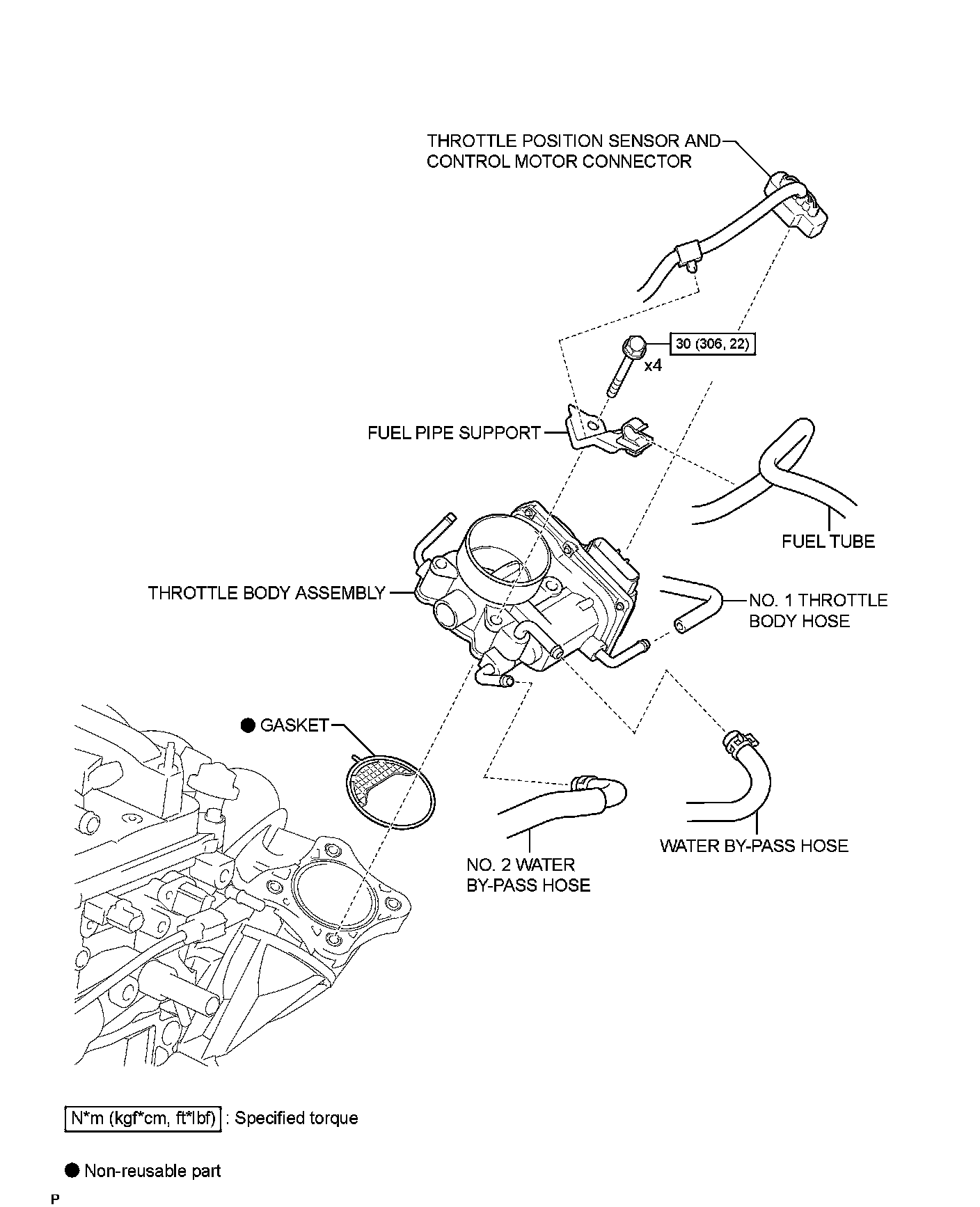 THROTTLE POSITION SENSOR AND CONTROL MOTOR CONNECTOR

30 (306, 22)

x4

FUEL PIPE SUPPORT

FUEL TUBE

THROTTLE BODY ASSEMBLY

NO. 1 THROTTLE BODY HOSE

● GASKET

NO. 2 WATER BY-PASS HOSE

WATER BY-PASS HOSE

N*m (kgf*cm, ft*lbf) : Specified torque

● Non-reusable part

P