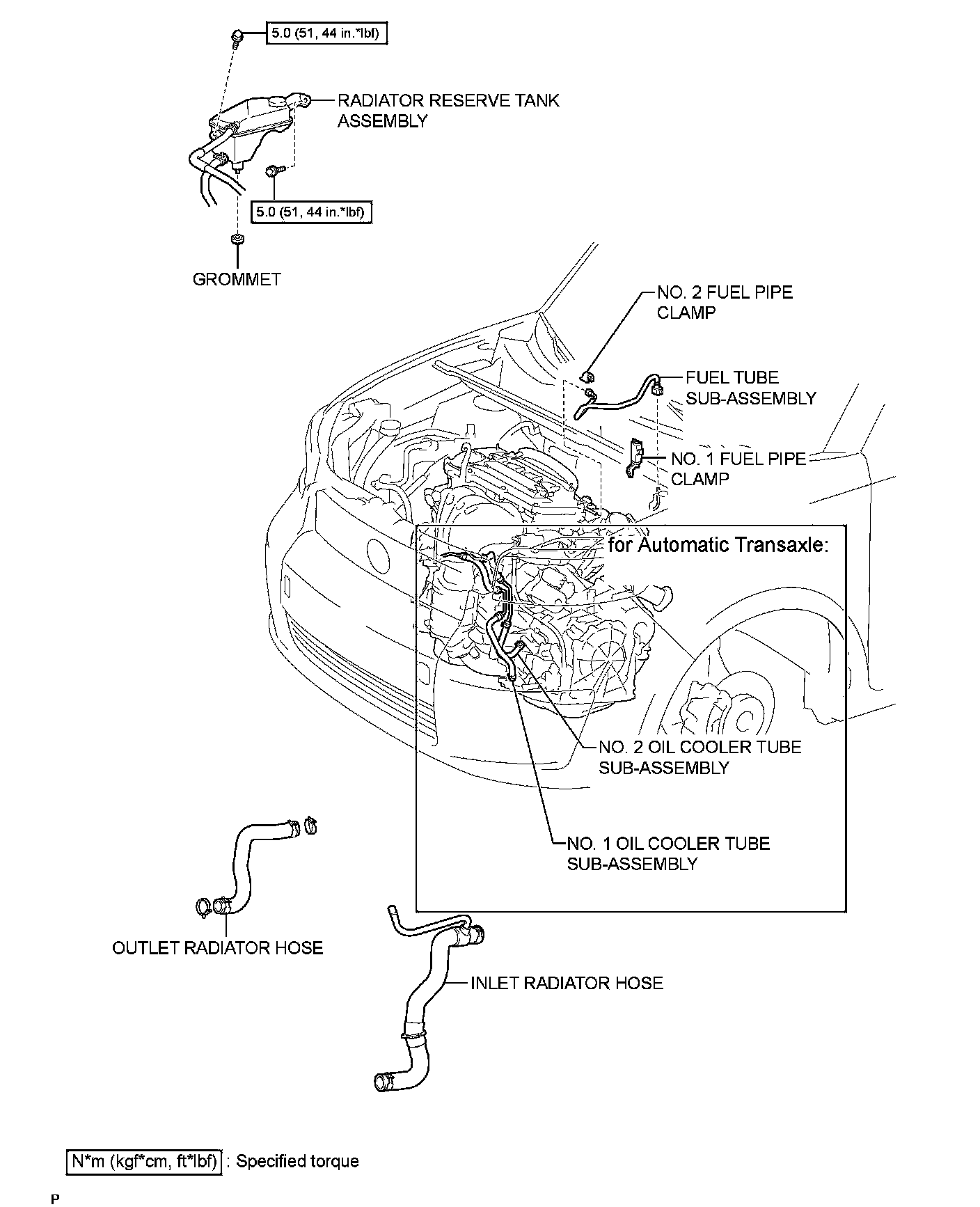 5.0 (51, 44 in.*lbf)

RADIATOR RESERVE TANK ASSEMBLY

5.0 (51, 44 in.*lbf)

GROMMET

NO. 2 FUEL PIPE CLAMP

FUEL TUBE SUB-ASSEMBLY

NO. 1 FUEL PIPE CLAMP

for Automatic Transaxle:

NO. 2 OIL COOLER TUBE SUB-ASSEMBLY

NO. 1 OIL COOLER TUBE SUB-ASSEMBLY

OUTLET RADIATOR HOSE

INLET RADIATOR HOSE

N*m (kgf*cm, ft*lbf) : Specified torque

P