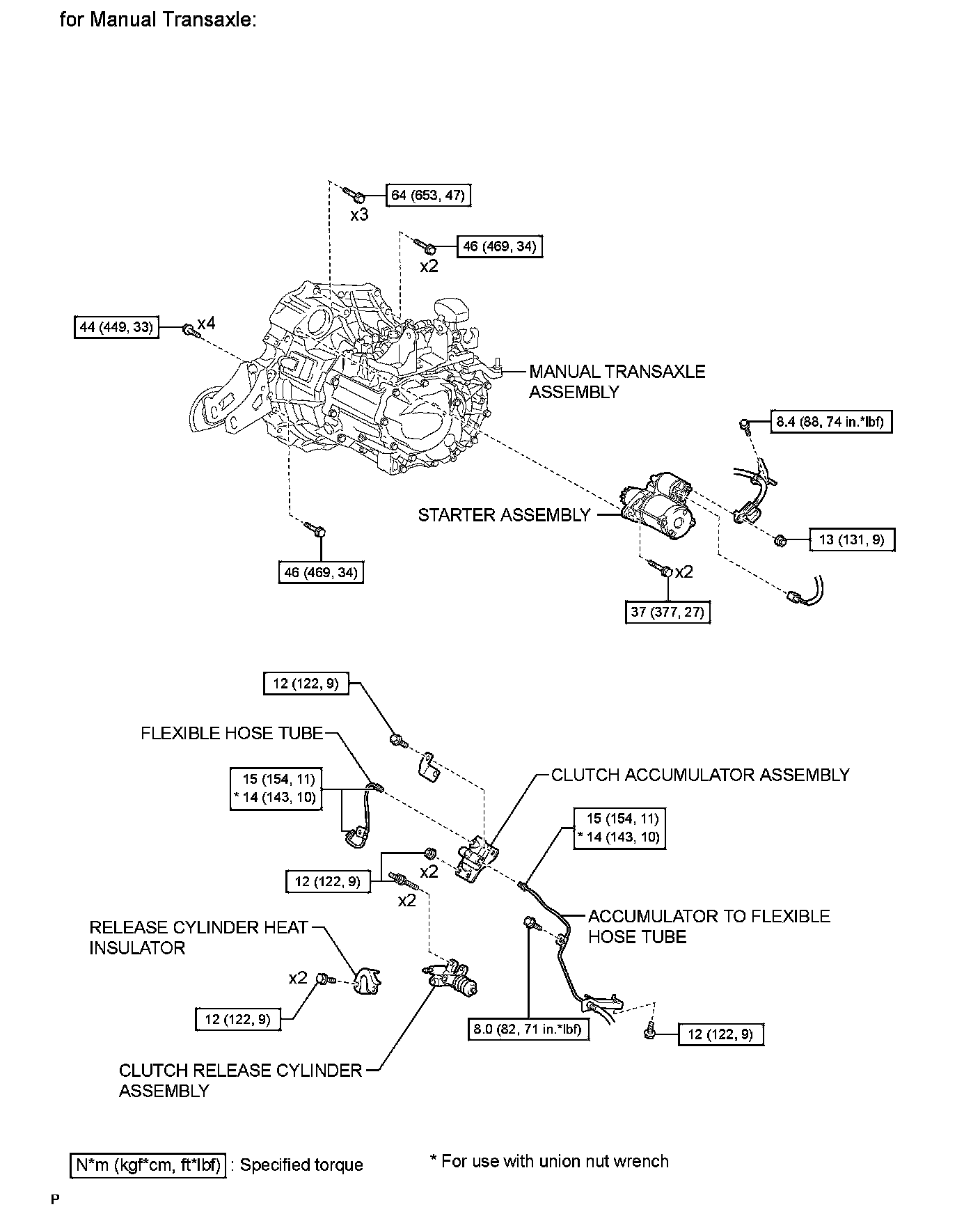 for Manual Transaxle:

64 (653, 47)
x3
46 (469, 34)
x2
44 (449, 33)
x4
MANUAL TRANSAXLE ASSEMBLY
8.4 (88, 74 in.*lbf)
STARTER ASSEMBLY
13 (131, 9)
46 (469, 34)
x2
37 (377, 27)

12 (122, 9)
FLEXIBLE HOSE TUBE
15 (154, 11)
* 14 (143, 10)
CLUTCH ACCUMULATOR ASSEMBLY
15 (154, 11)
* 14 (143, 10)
x2
12 (122, 9)
x2
ACCUMULATOR TO FLEXIBLE HOSE TUBE
RELEASE CYLINDER HEAT INSULATOR
x2
12 (122, 9)
8.0 (82, 71 in.*lbf)
12 (122, 9)
CLUTCH RELEASE CYLINDER ASSEMBLY

N*m (kgf*cm, ft*lbf) : Specified torque
* For use with union nut wrench

P