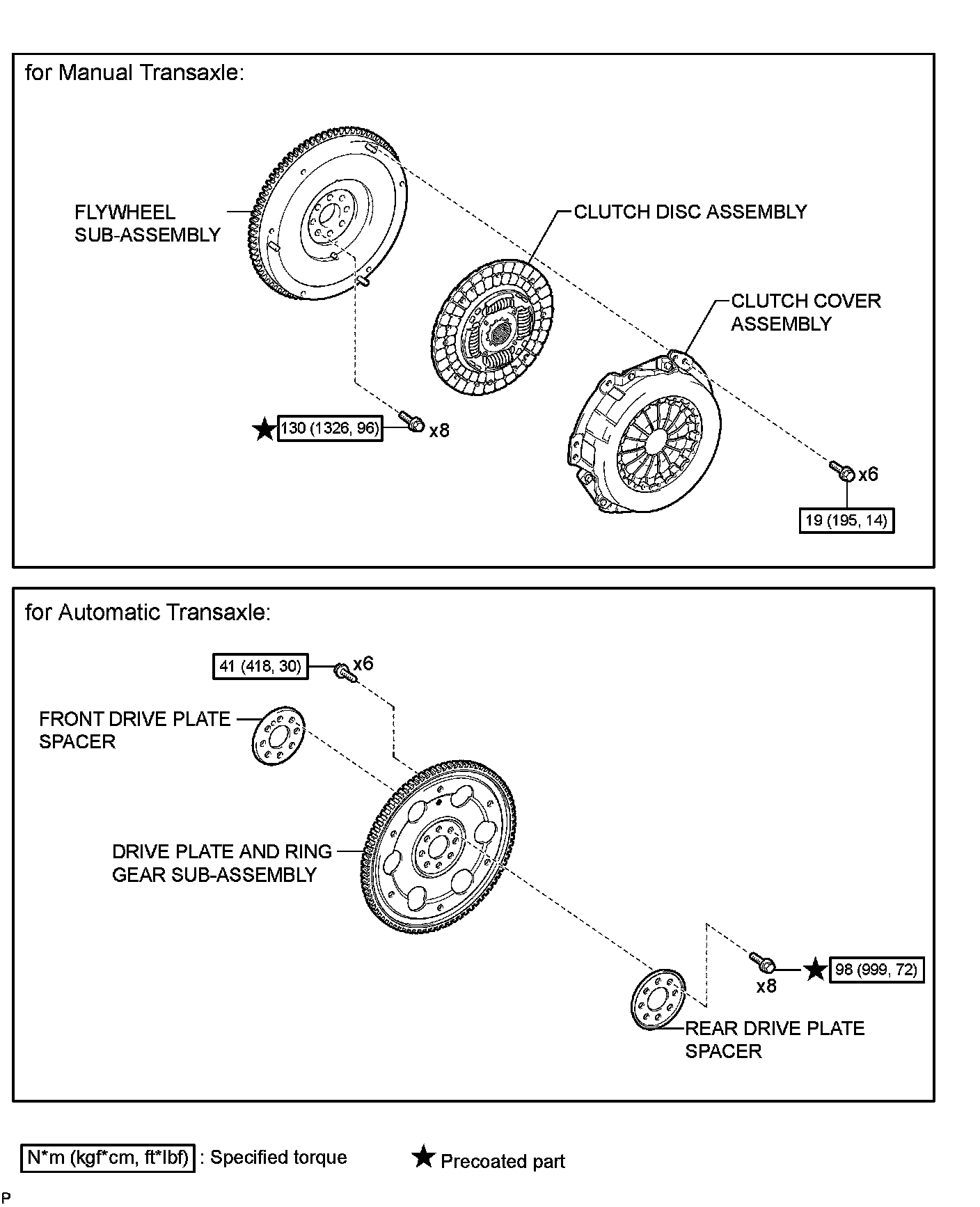 for Manual Transaxle:

FLYWHEEL SUB-ASSEMBLY

CLUTCH DISC ASSEMBLY

CLUTCH COVER ASSEMBLY

★ 130 (1326, 96) x8

x6

19 (195, 14)

for Automatic Transaxle:

41 (418, 30) x6

FRONT DRIVE PLATE SPACER

DRIVE PLATE AND RING GEAR SUB-ASSEMBLY

x8 ★ 98 (999, 72)

REAR DRIVE PLATE SPACER

N*m (kgf*cm, ft*lbf) : Specified torque

★ Precoated part

P